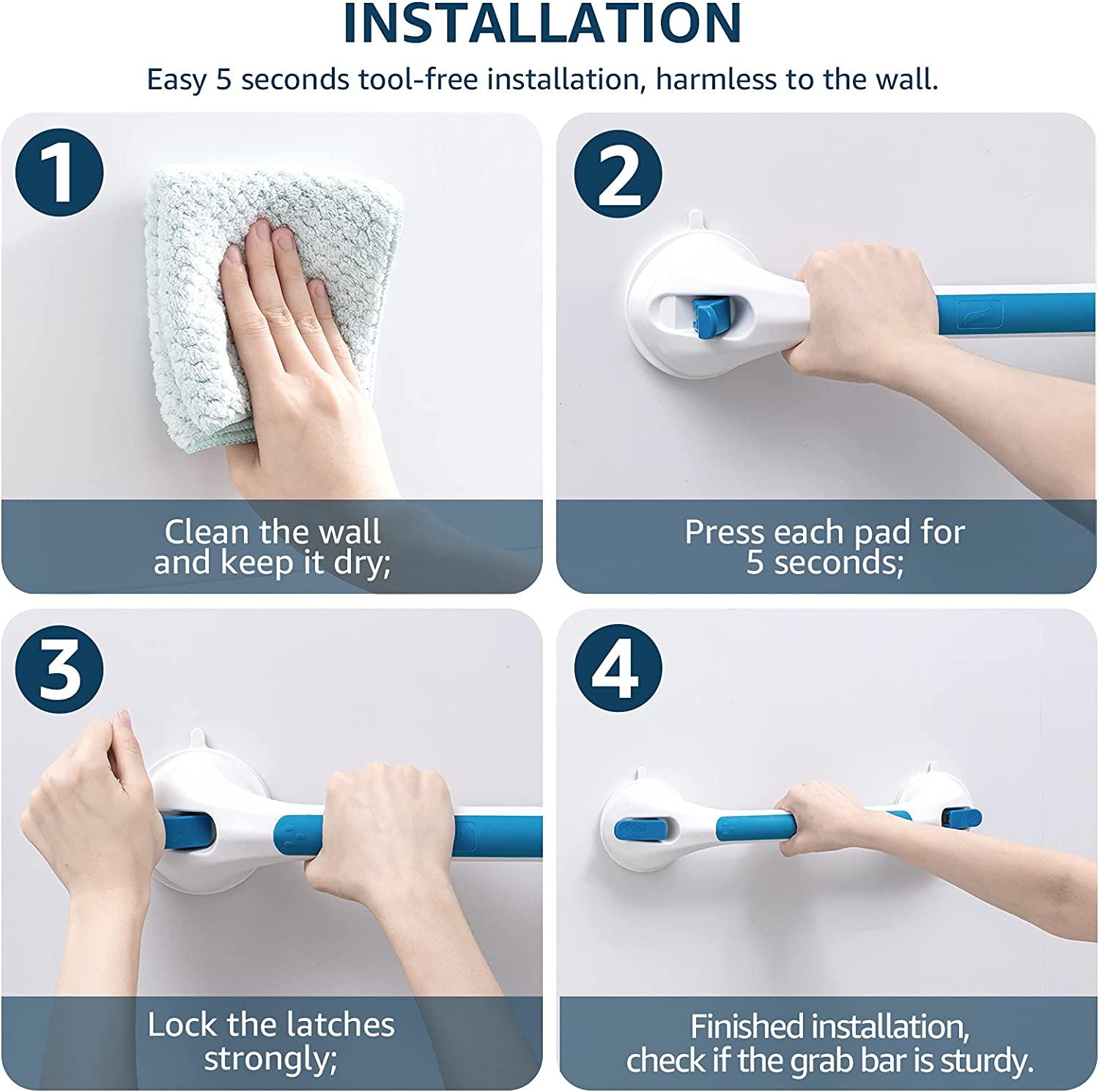 INSTALLATION

Easy 5 seconds tool-free installation, harmless to the wall.

1

Clean the wall and keep it dry;

2

Press each pad for 5 seconds;

3

Lock the latches strongly;

4

Finished installation, check if the grab bar is sturdy.