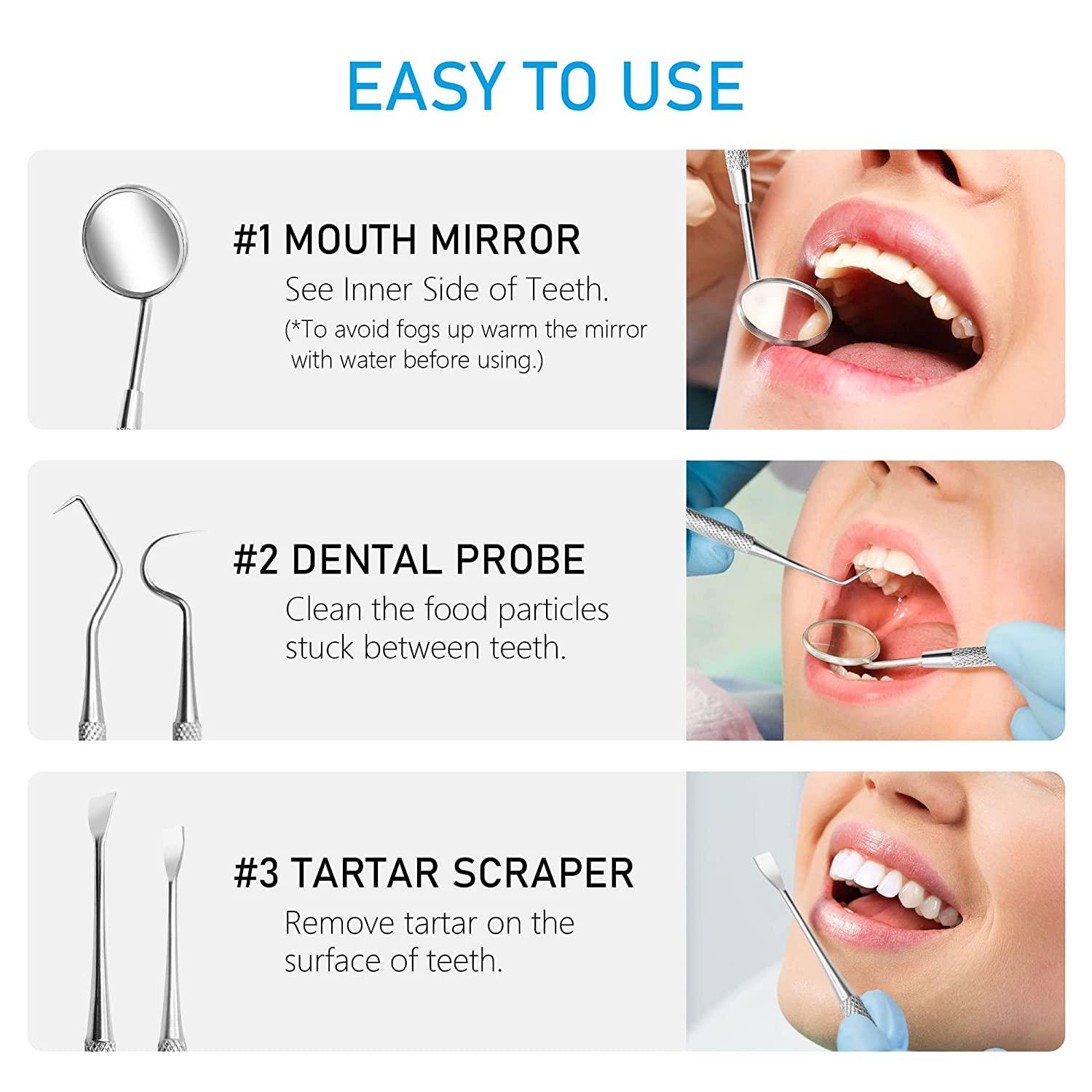 EASY TO USE

#1 MOUTH MIRROR

See Inner Side of Teeth.
(*To avoid fogs up warm the mirror with water before using.)

#2 DENTAL PROBE

Clean the food particles stuck between teeth.

#3 TARTAR SCRAPER

Remove tartar on the surface of teeth.