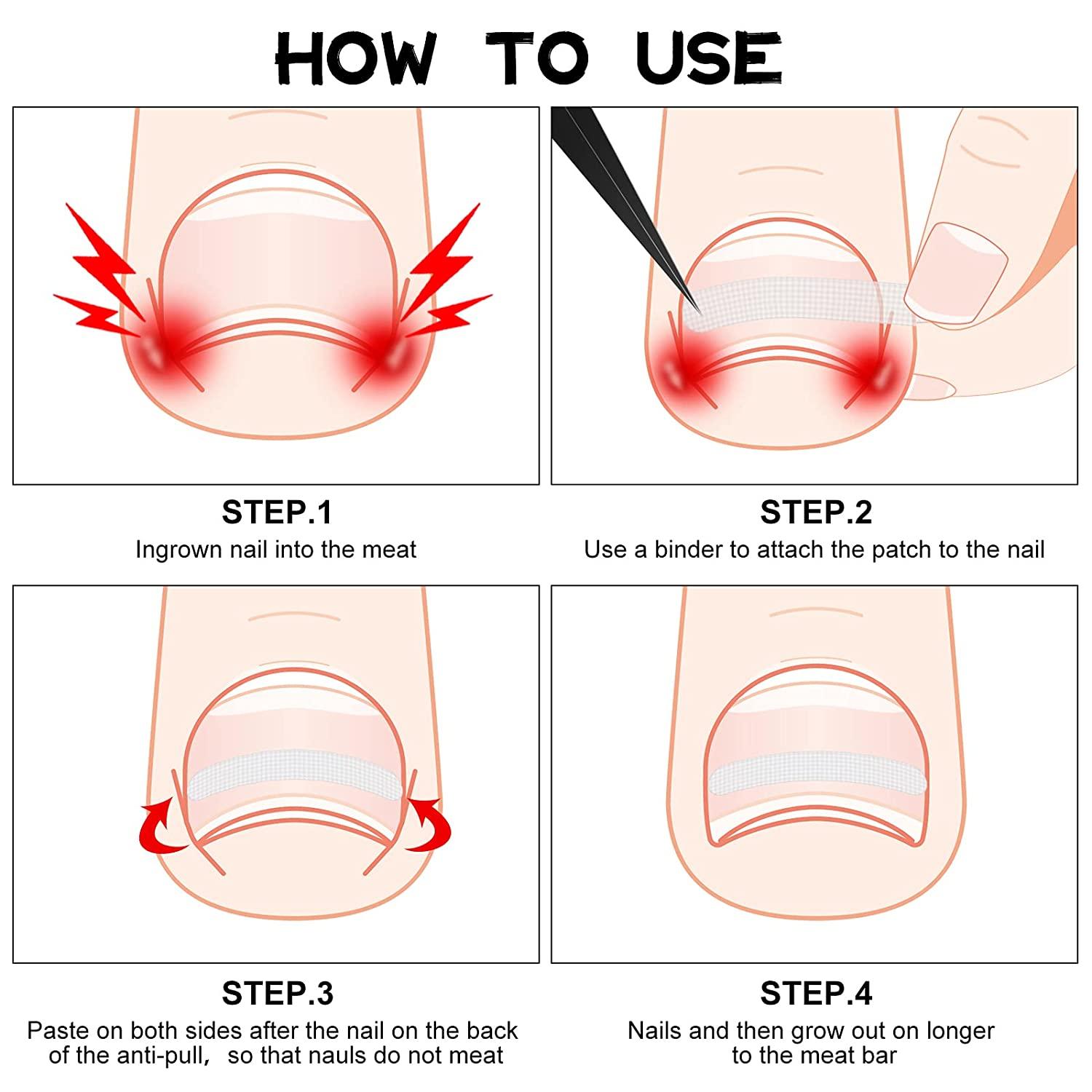 HOW TO USE

STEP.1
Ingrown nail into the meat

STEP.2
Use a binder to attach the patch to the nail

STEP.3
Paste on both sides after the nail on the back of the anti-pull, so that nauls do not meat

STEP.4
Nails and then grow out on longer to the meat bar