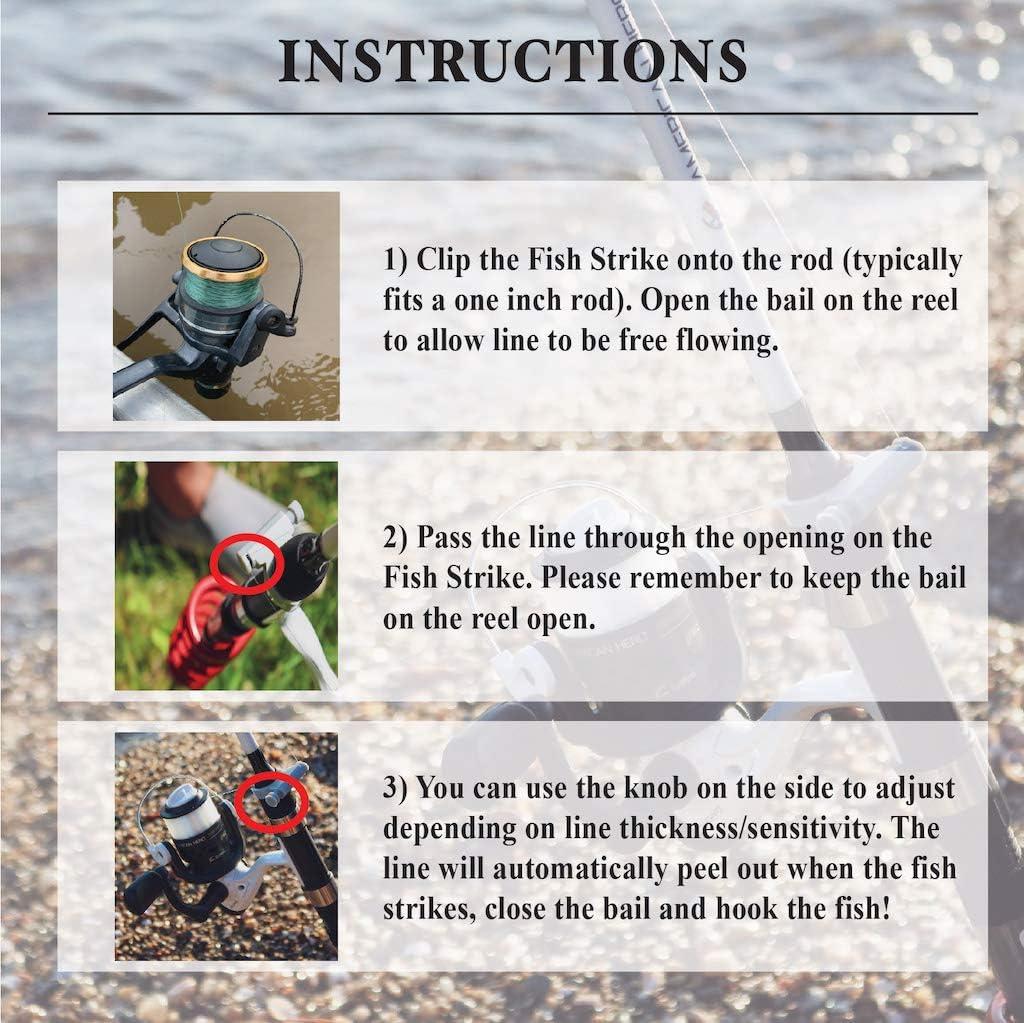 INSTRUCTIONS

1) Clip the Fish Strike onto the rod (typically fits a one inch rod). Open the bail on the reel to allow line to be free flowing.

2) Pass the line through the opening on the Fish Strike. Please remember to keep the bail on the reel open.

3) You can use the knob on the side to adjust depending on line thickness/sensitivity. The line will automatically peel out when the fish strikes, close the bail and hook the fish!