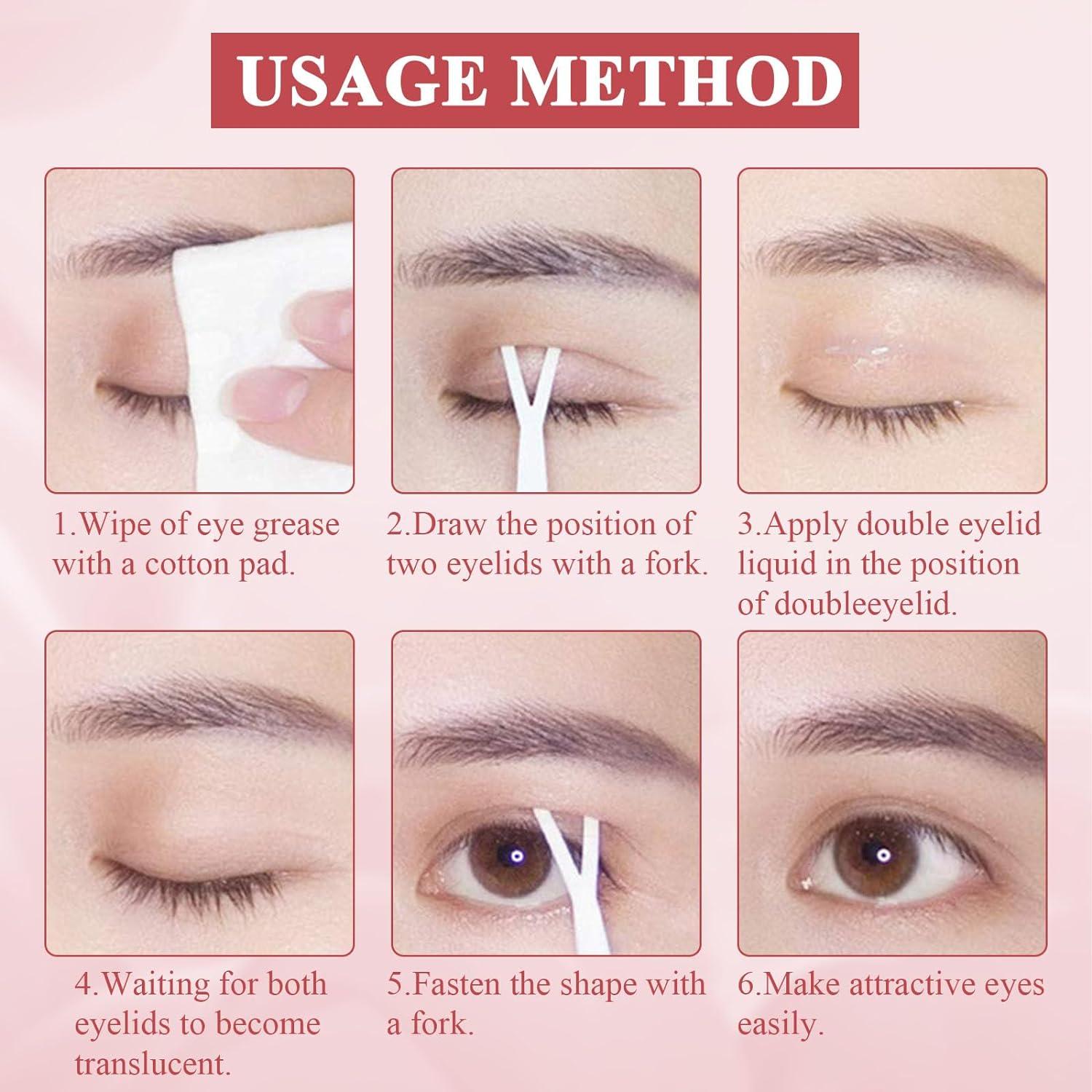 USAGE METHOD

1.Wipe of eye grease with a cotton pad.

2.Draw the position of two eyelids with a fork.

3.Apply double eyelid liquid in the position of doubleeyelid.

4.Waiting for both eyelids to become translucent.

5.Fasten the shape with a fork.

6.Make attractive eyes easily.