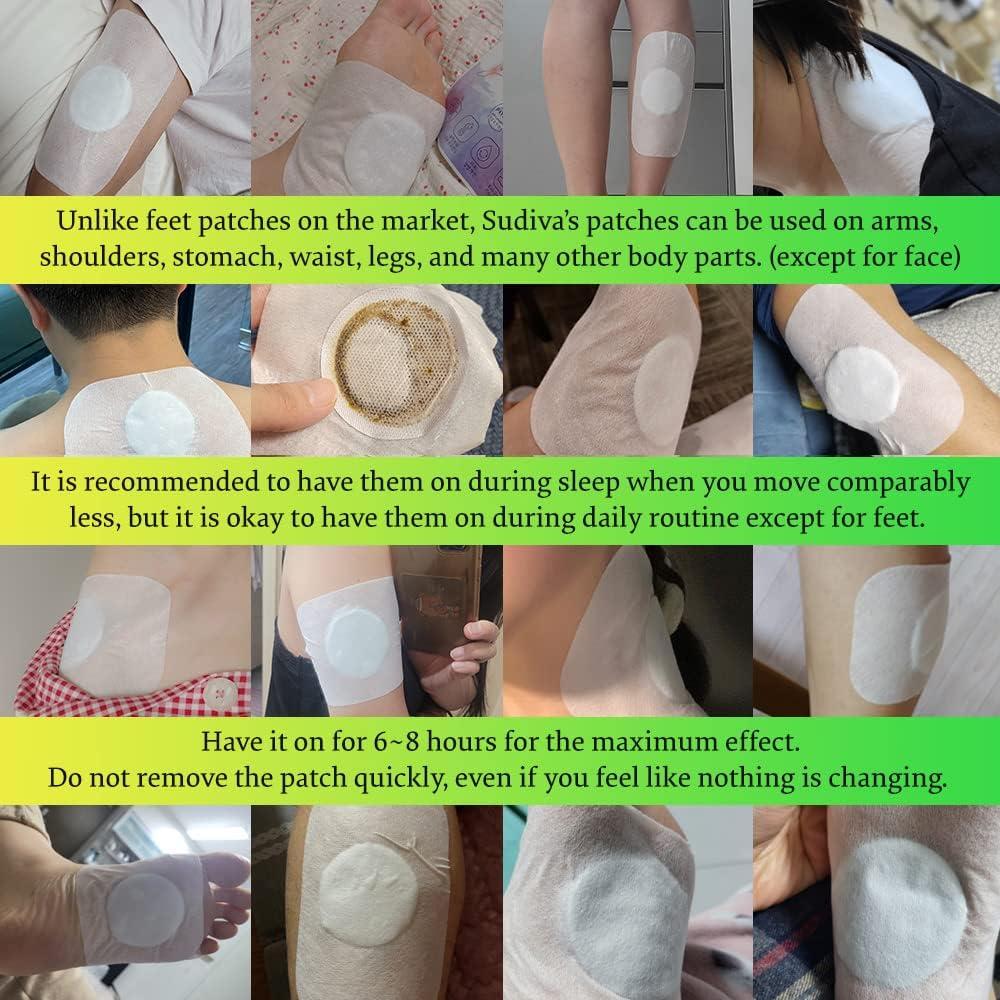 Unlike feet patches on the market, Sudiva's patches can be used on arms, shoulders, stomach, waist, legs, and many other body parts. (except for face)

It is recommended to have them on during sleep when you move comparably less, but it is okay to have them on during daily routine except for feet.

Have it on for 6~8 hours for the maximum effect.
Do not remove the patch quickly, even if you feel like nothing is changing.