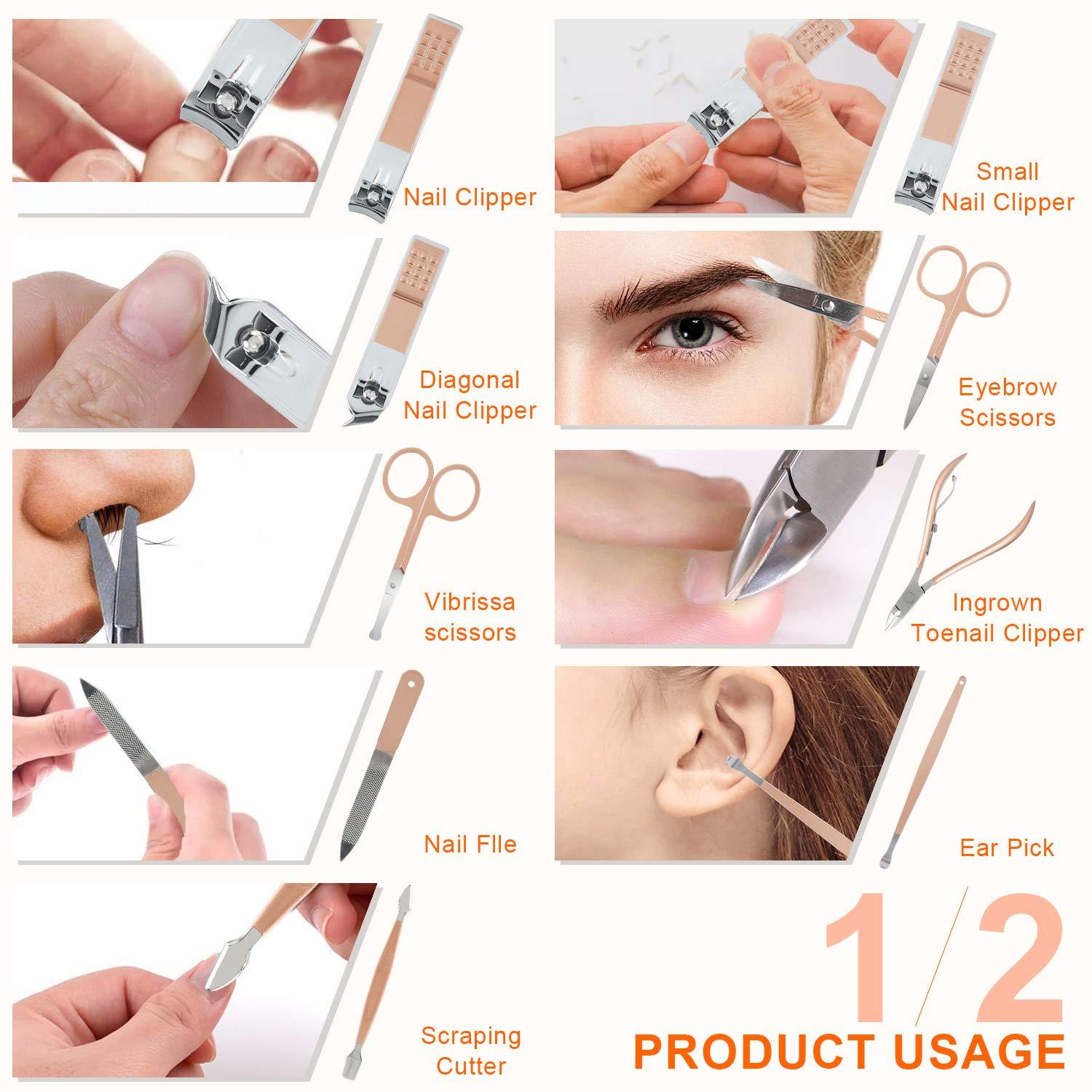 Nail Clipper

Small Nail Clipper

Diagonal Nail Clipper

Eyebrow Scissors

Vibrissa scissors

Ingrown Toenail Clipper

Nail FIle

Ear Pick

Scraping Cutter

1/2

PRODUCT USAGE