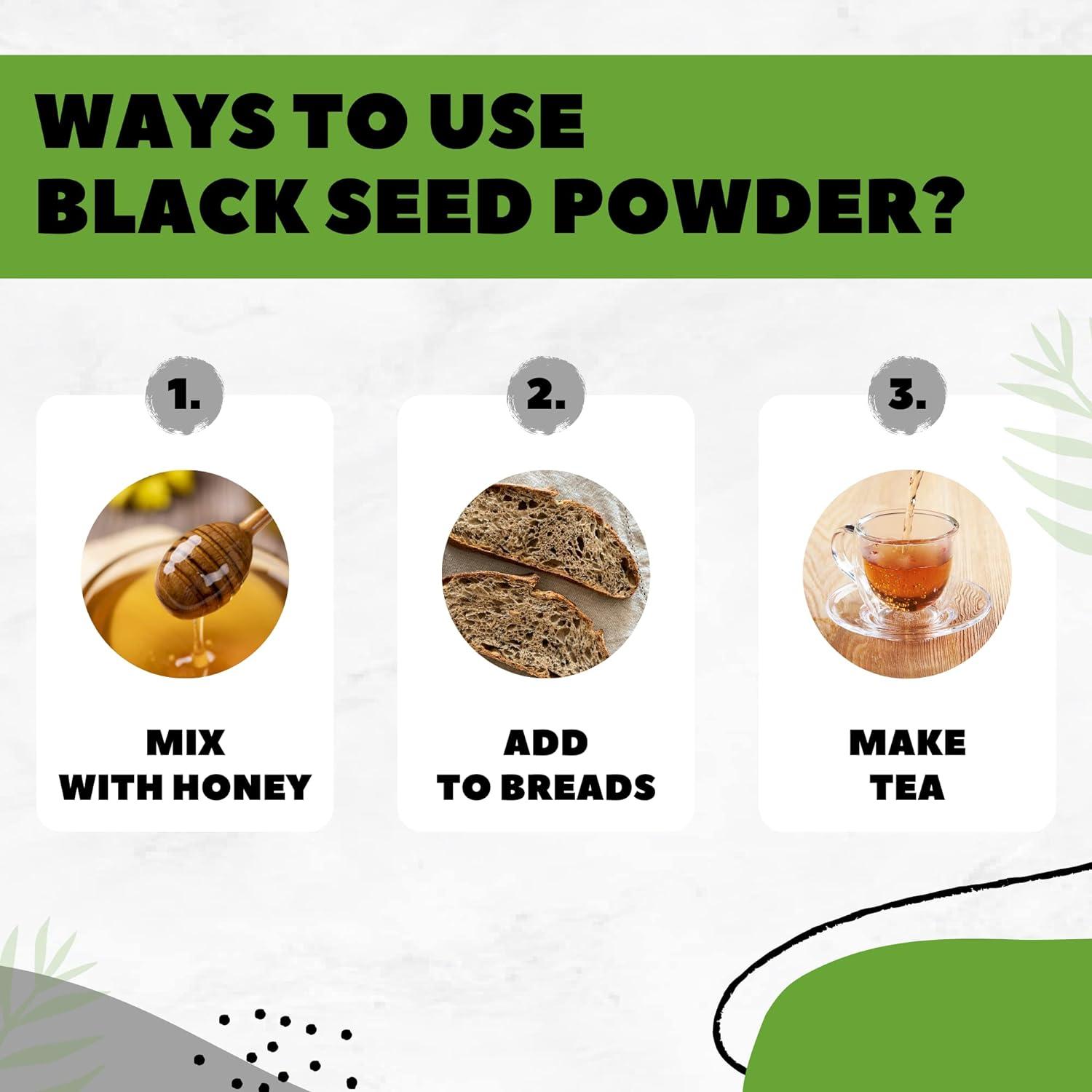 WAYS TO USE BLACK SEED POWDER?

1.

MIX WITH HONEY

2.

ADD TO BREADS

3.

MAKE TEA