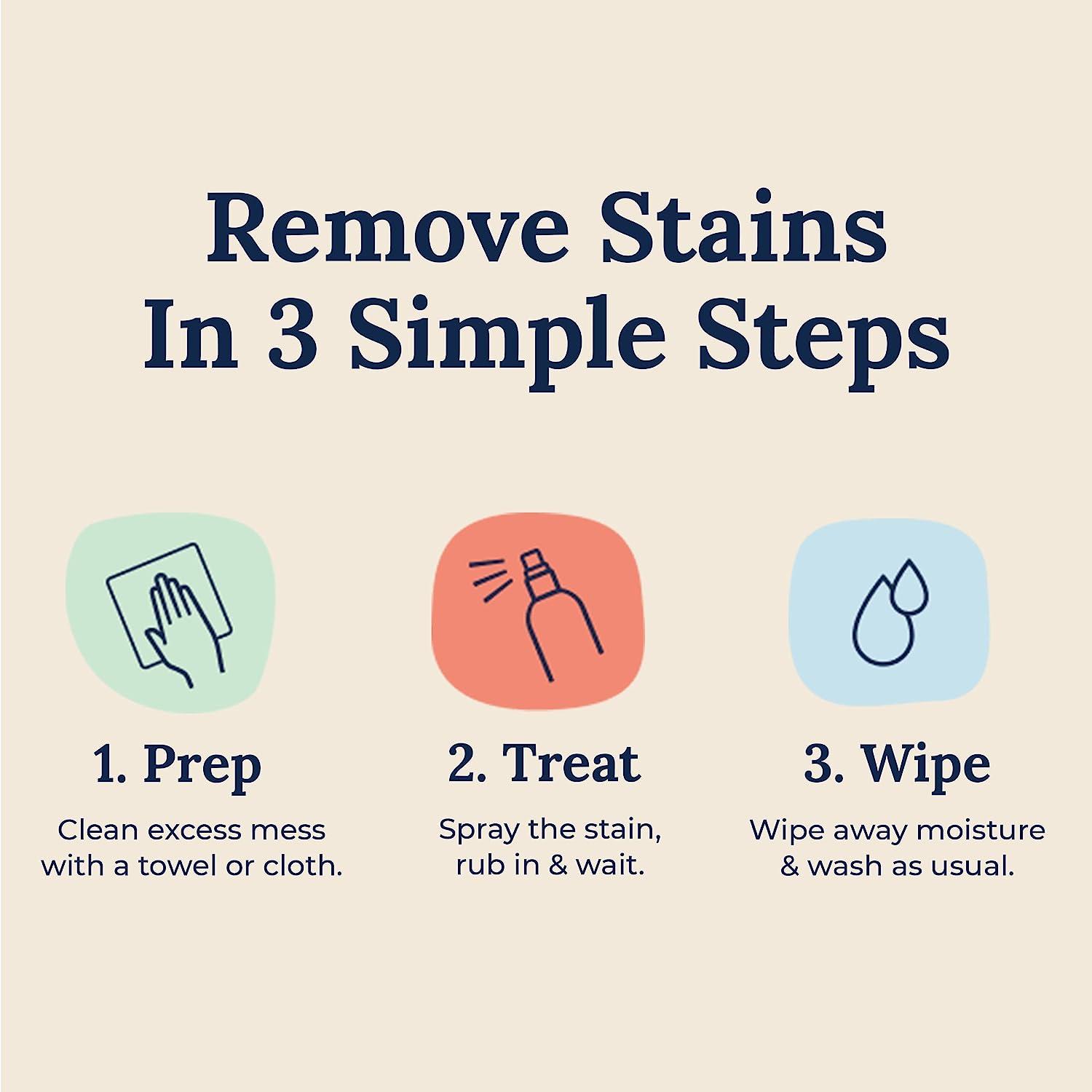 Remove Stains
In 3 Simple Steps

1. Prep
Clean excess mess with a towel or cloth.

2. Treat
Spray the stain, rub in & wait.

3. Wipe
Wipe away moisture & wash as usual.