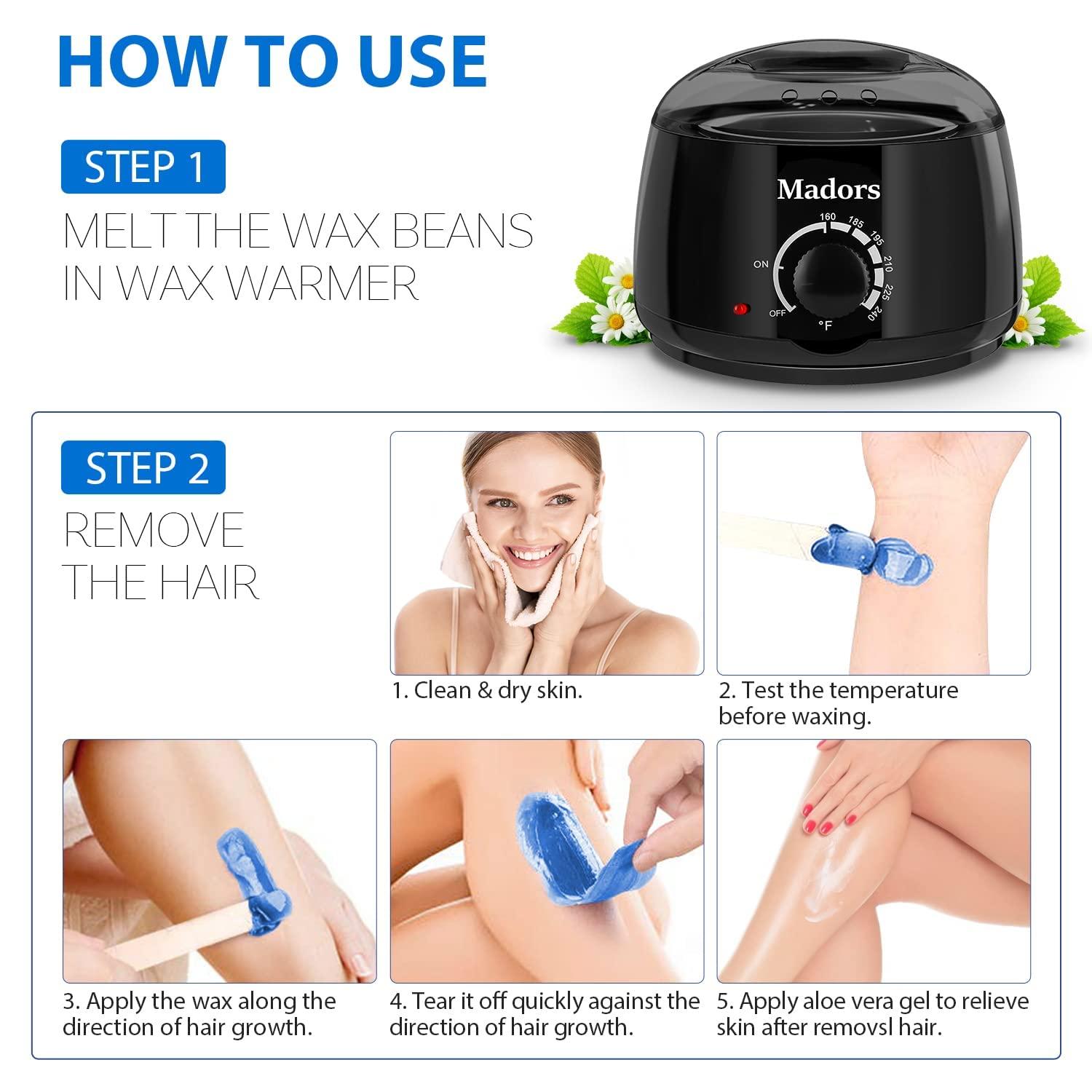 HOW TO USE

STEP 1

MELT THE WAX BEANS IN WAX WARMER

Madors

160 185 195 210 225 240

ON

OFF

°F

STEP 2

REMOVE THE HAIR

1. Clean & dry skin.

2. Test the temperature before waxing.

3. Apply the wax along the direction of hair growth.

4. Tear it off quickly against the direction of hair growth.

5. Apply aloe vera gel to relieve skin after removsl hair.