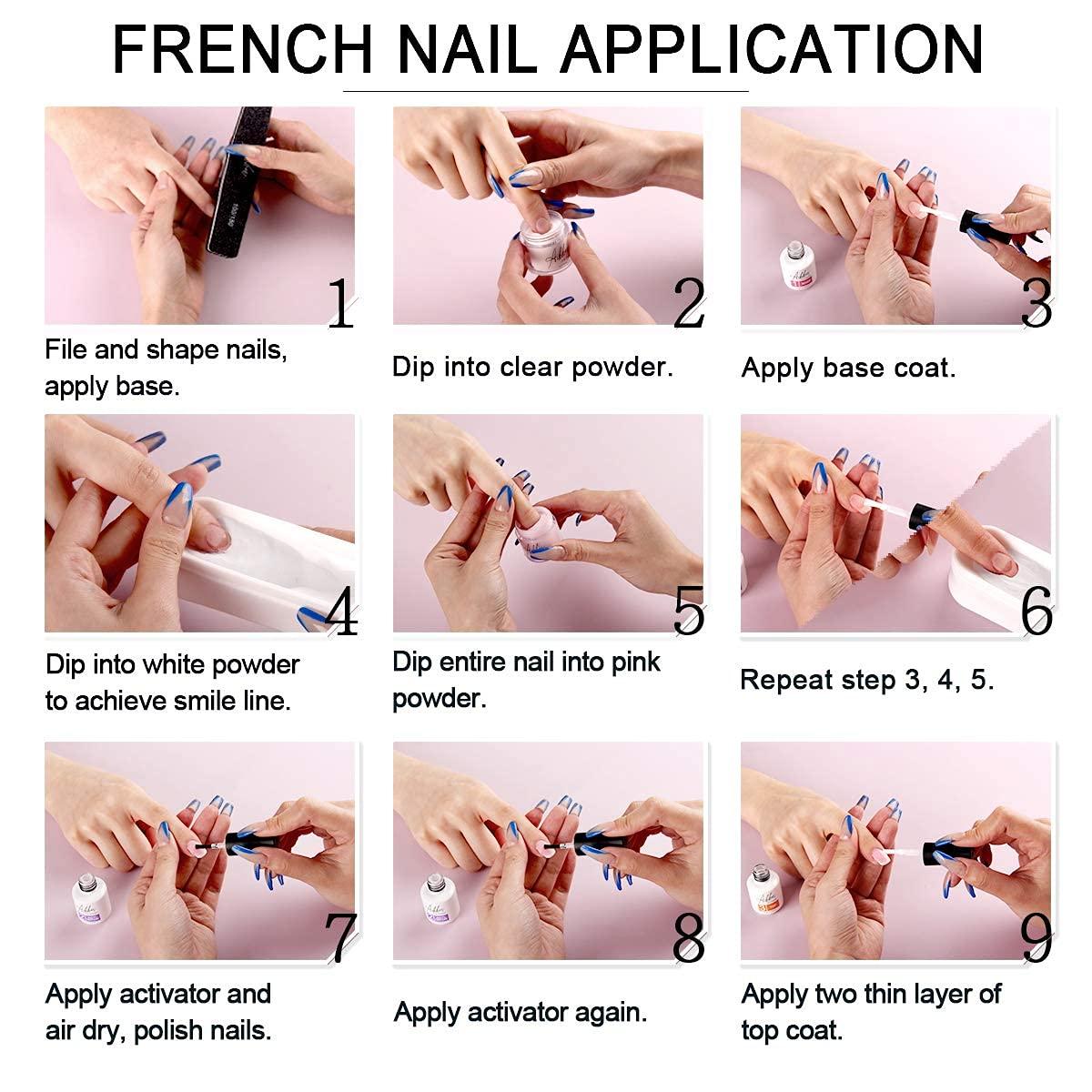 FRENCH NAIL APPLICATION

1
File and shape nails, apply base.

2
Dip into clear powder.

3
Apply base coat.

4
Dip into white powder to achieve smile line.

5
Dip entire nail into pink powder.

6
Repeat step 3, 4, 5.

7
Apply activator and air dry, polish nails.

8
Apply activator again.

9
Apply two thin layer of top coat.