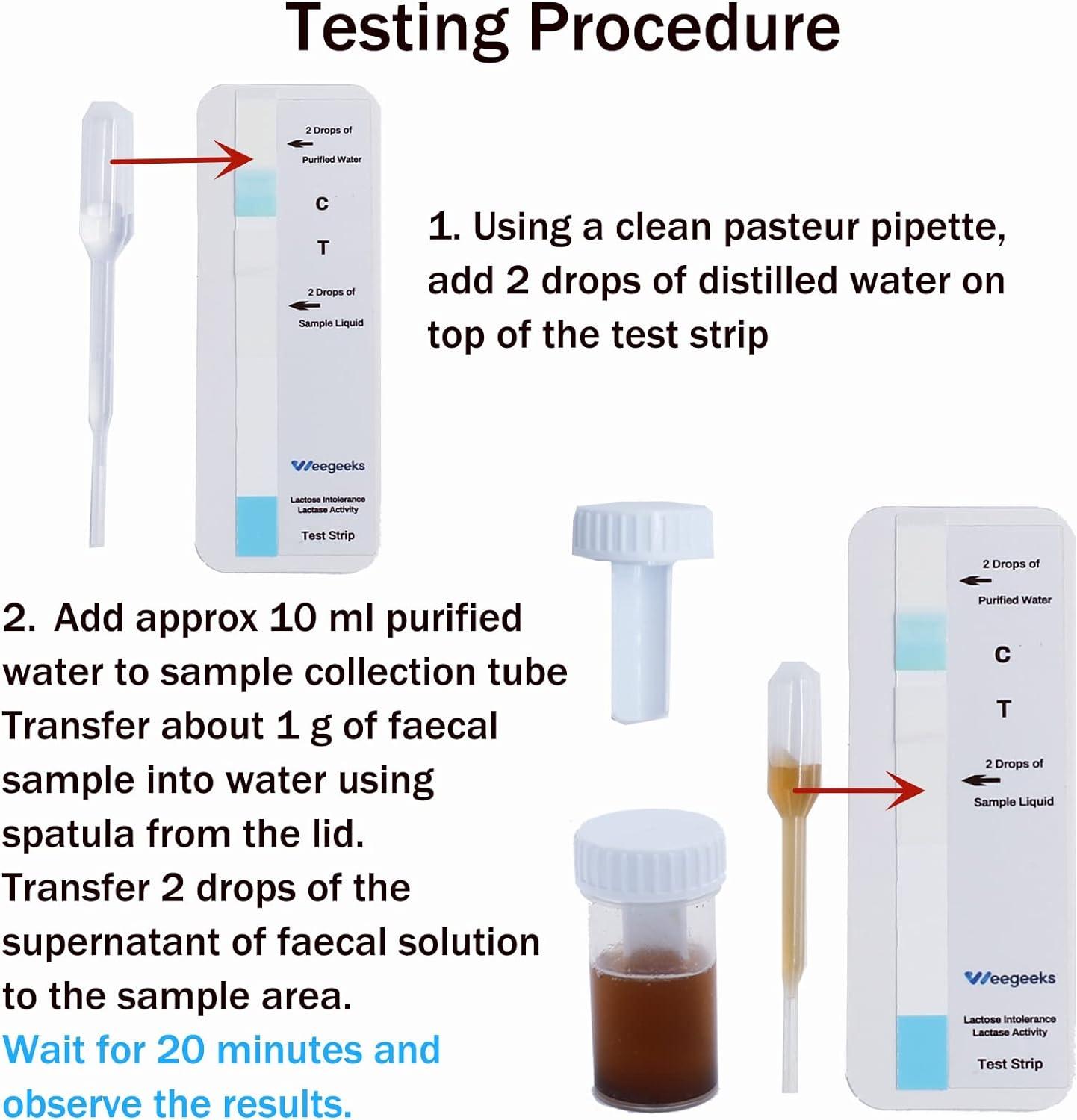 Testing Procedure

2 Drops of
Purified Water
C
T
2 Drops of
Sample Liquid
Weegeeks
Lactose Intolerance
Lactase Activity
Test Strip

1. Using a clean pasteur pipette, add 2 drops of distilled water on top of the test strip

2. Add approx 10 ml purified water to sample collection tube Transfer about 1 g of faecal sample into water using spatula from the lid. Transfer 2 drops of the supernatant of faecal solution to the sample area.
Wait for 20 minutes and observe the results.

2 Drops of
Purified Water
C
T
2 Drops of
Sample Liquid
Weegeeks
Lactose Intolerance
Lactase Activity
Test Strip