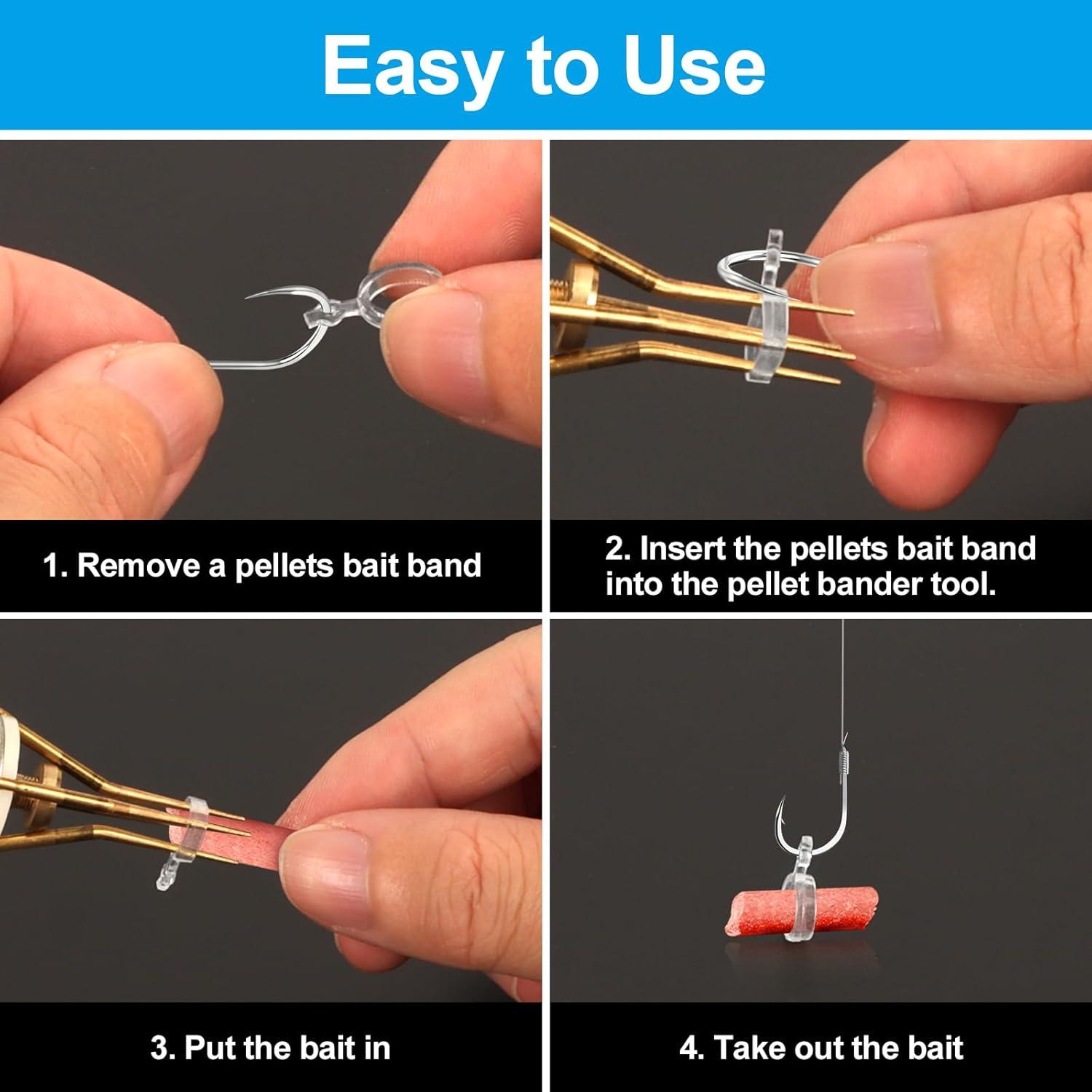 Easy to Use

1. Remove a pellets bait band

2. Insert the pellets bait band into the pellet bander tool.

3. Put the bait in

4. Take out the bait