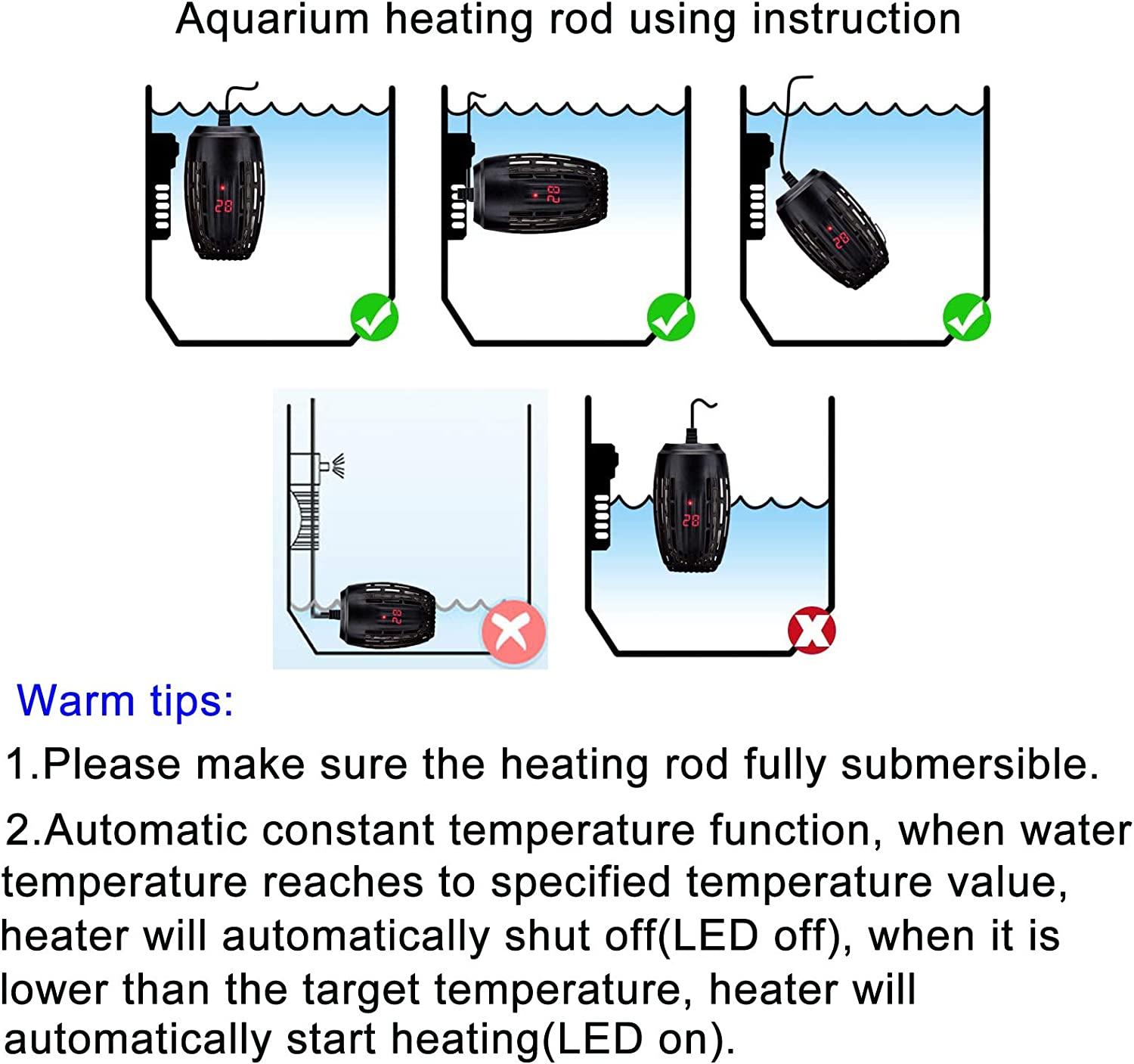 Aquarium heating rod using instruction

28

28

28

28

28

Warm tips:

1.Please make sure the heating rod fully submersible.

2.Automatic constant temperature function, when water temperature reaches to specified temperature value, heater will automatically shut off(LED off), when it is lower than the target temperature, heater will automatically start heating(LED on).