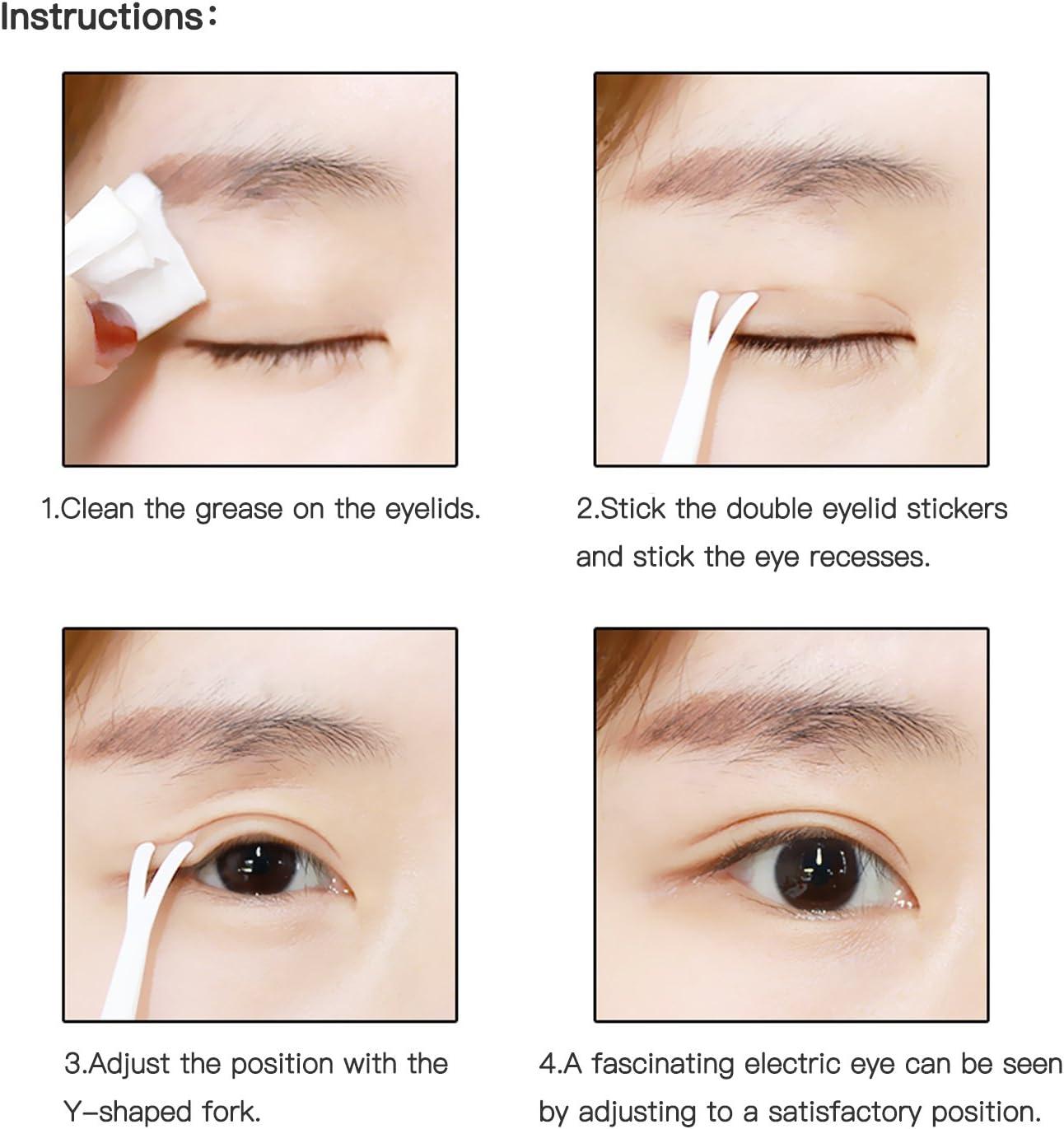 Instructions:

1.Clean the grease on the eyelids.

2.Stick the double eyelid stickers and stick the eye recesses.

3.Adjust the position with the Y-shaped fork.

4.A fascinating electric eye can be seen by adjusting to a satisfactory position.