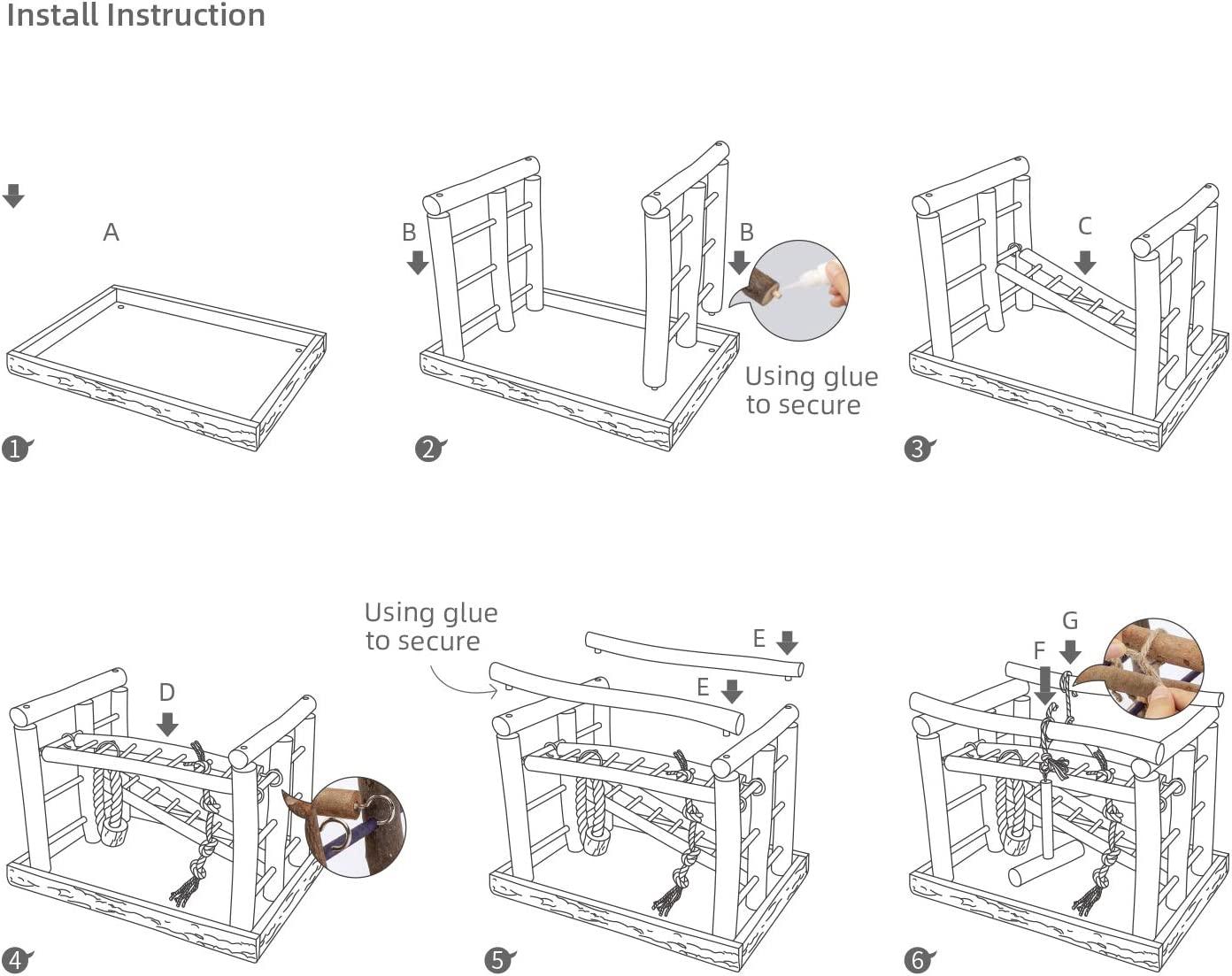 Install Instruction

A

1

B

B

Using glue to secure

2

C

3

D

4

Using glue to secure

E

E

5

G

F

6