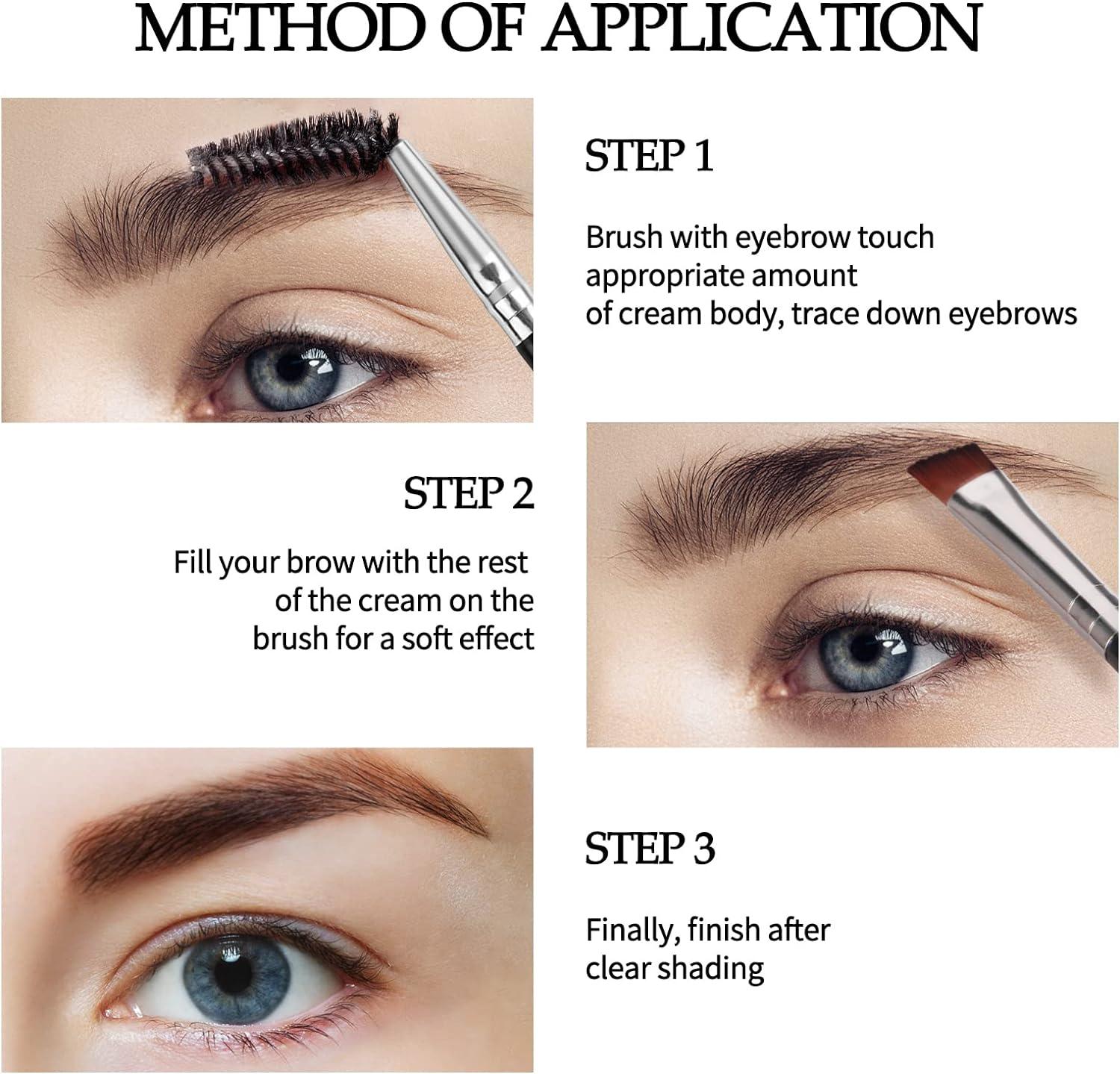 METHOD OF APPLICATION

STEP 1

Brush with eyebrow touch appropriate amount of cream body, trace down eyebrows

STEP 2

Fill your brow with the rest of the cream on the brush for a soft effect

STEP 3

Finally, finish after clear shading