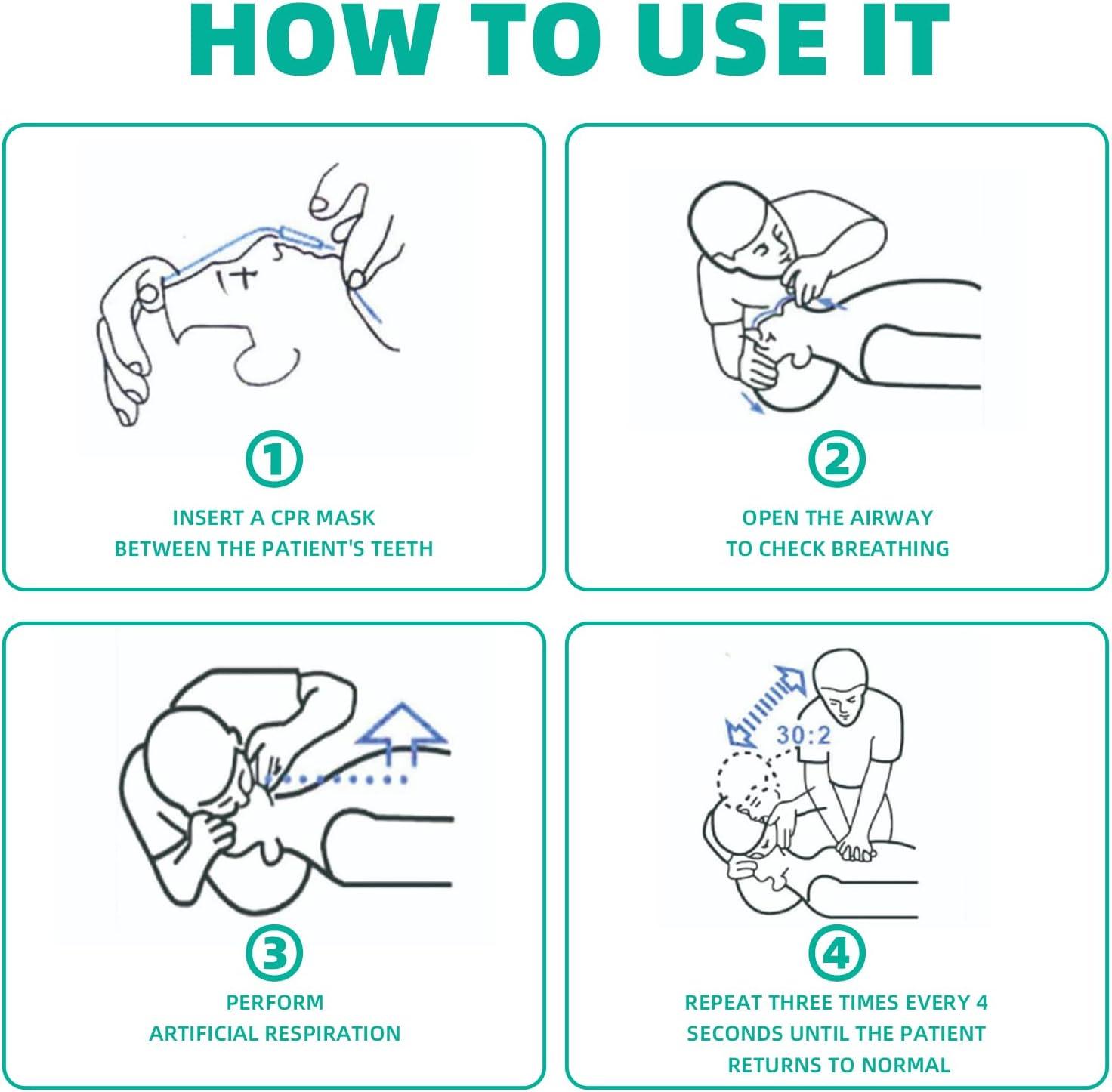 HOW TO USE IT

①

INSERT A CPR MASK BETWEEN THE PATIENT'S TEETH

②

OPEN THE AIRWAY TO CHECK BREATHING

③

PERFORM ARTIFICIAL RESPIRATION

30:2

④

REPEAT THREE TIMES EVERY 4 SECONDS UNTIL THE PATIENT RETURNS TO NORMAL