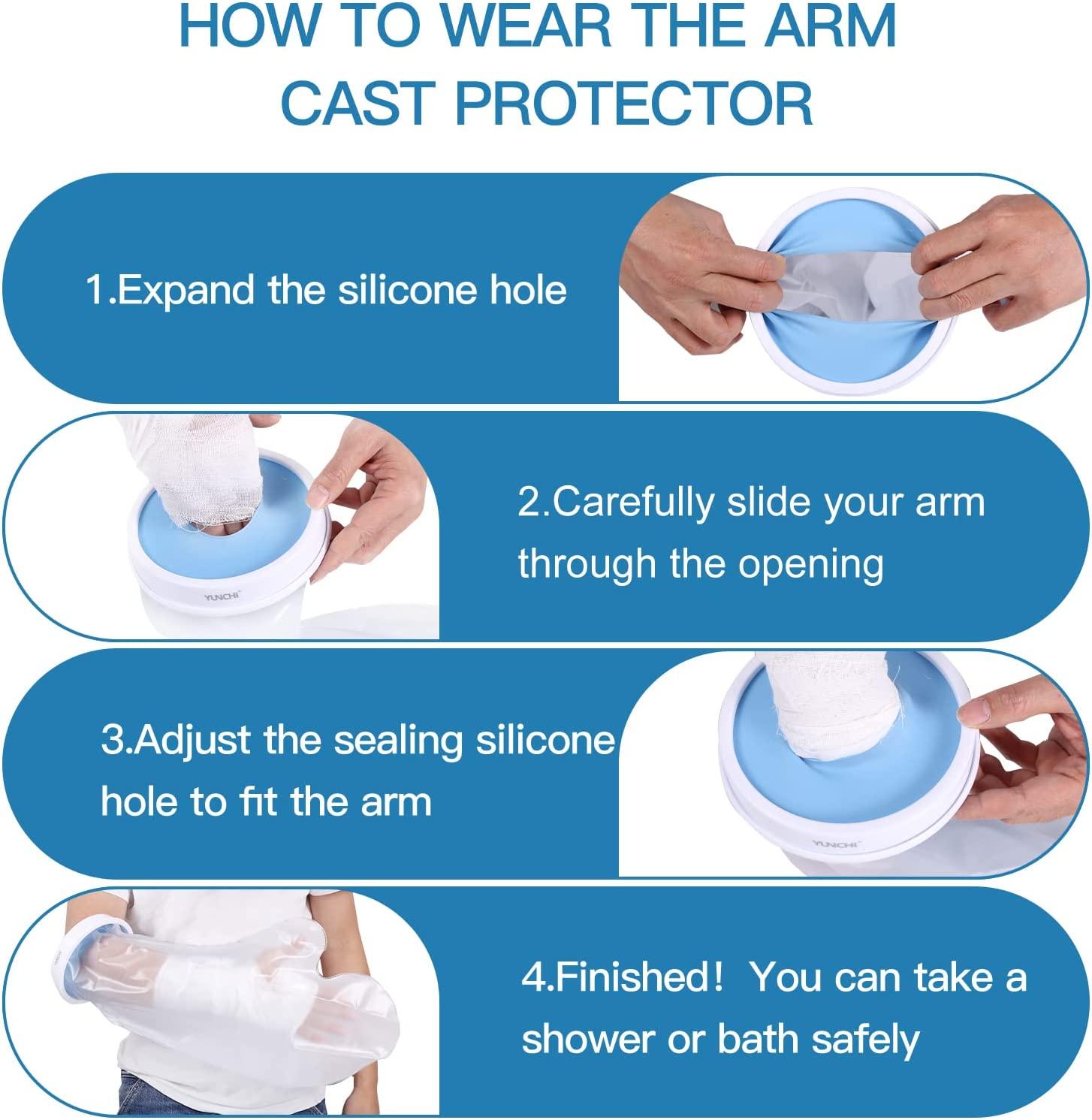 HOW TO WEAR THE ARM CAST PROTECTOR

1.Expand the silicone hole

YUNCHI

2.Carefully slide your arm through the opening

3.Adjust the sealing silicone hole to fit the arm

YUNCHI

4.Finished！ You can take a shower or bath safely