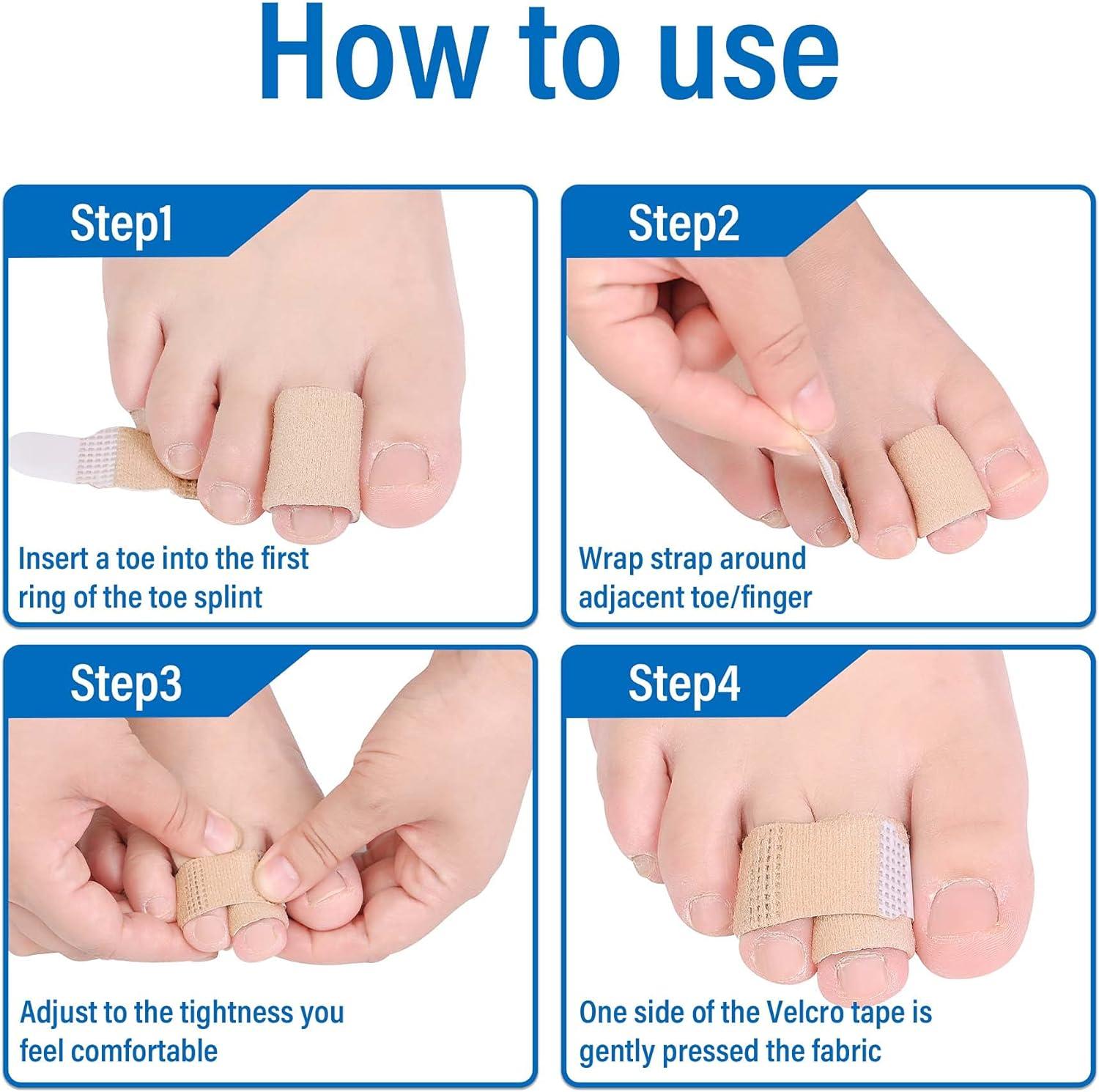 How to use

Step1

Insert a toe into the first ring of the toe splint

Step2

Wrap strap around adjacent toe/finger

Step3

Adjust to the tightness you feel comfortable

Step4

One side of the Velcro tape is gently pressed the fabric