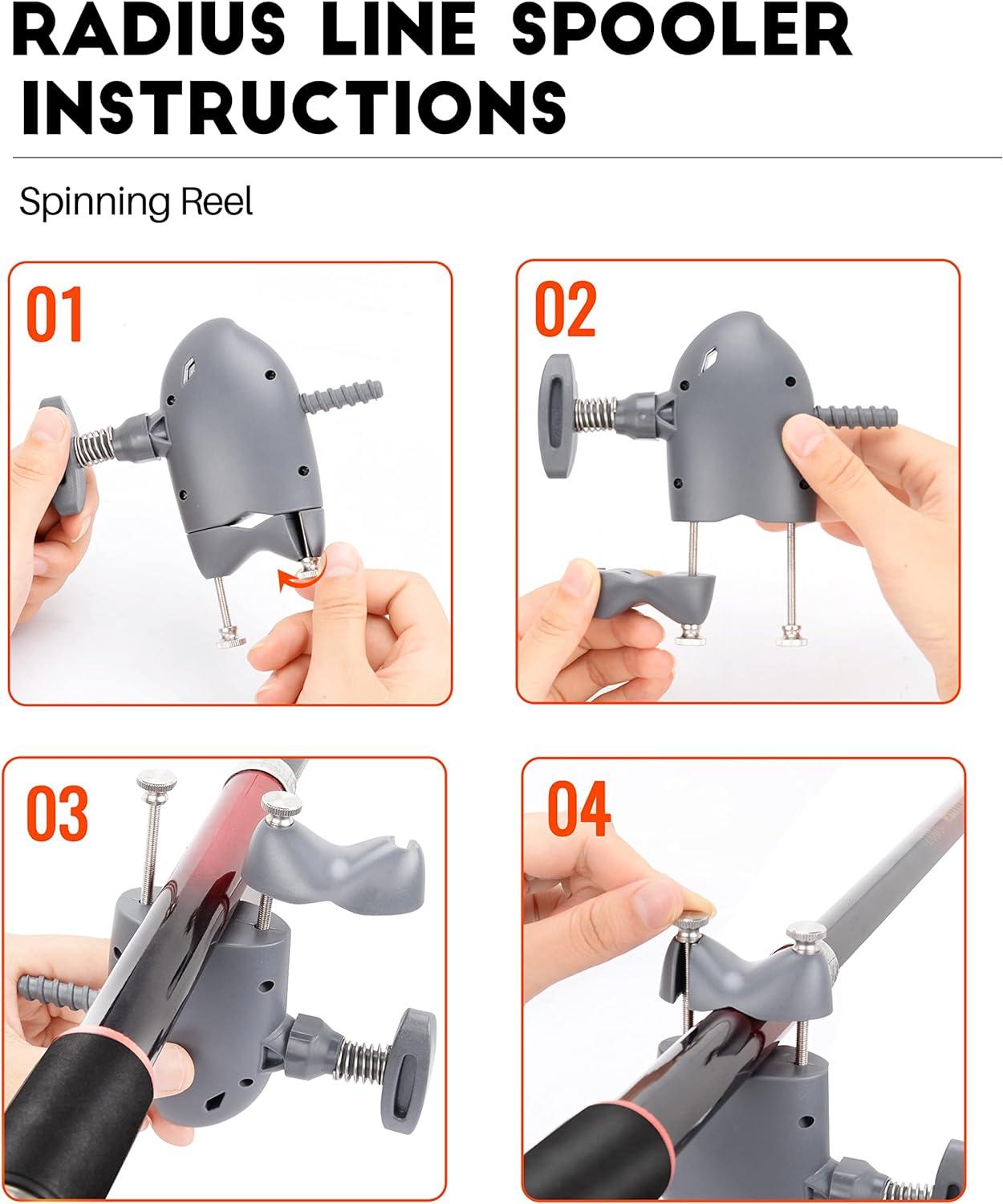 RADIUS LINE SPOOLER INSTRUCTIONS

Spinning Reel

01

02

03

04