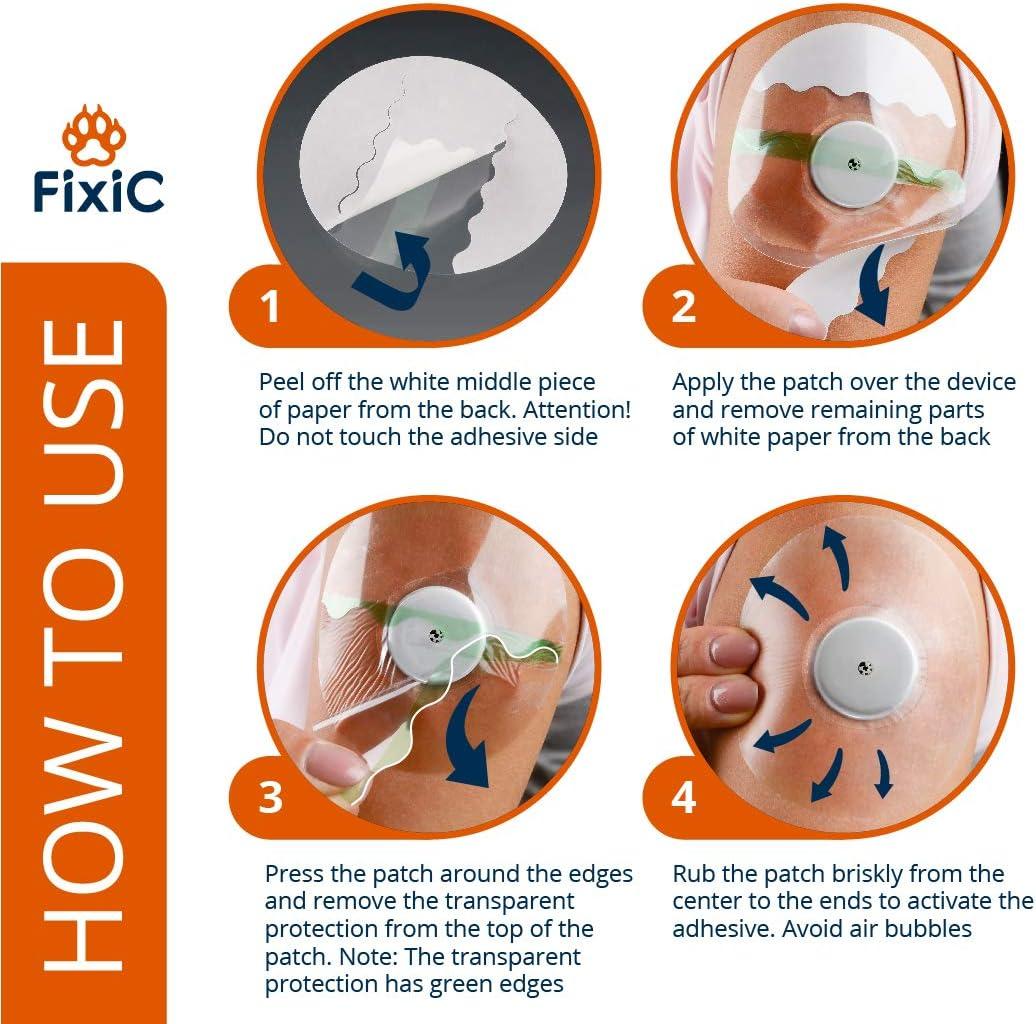 FixiC

HOW TO USE

1

Peel off the white middle piece of paper from the back. Attention! Do not touch the adhesive side

2

Apply the patch over the device and remove remaining parts of white paper from the back

3

Press the patch around the edges and remove the transparent protection from the top of the patch. Note: The transparent protection has green edges

4

Rub the patch briskly from the center to the ends to activate the adhesive. Avoid air bubbles