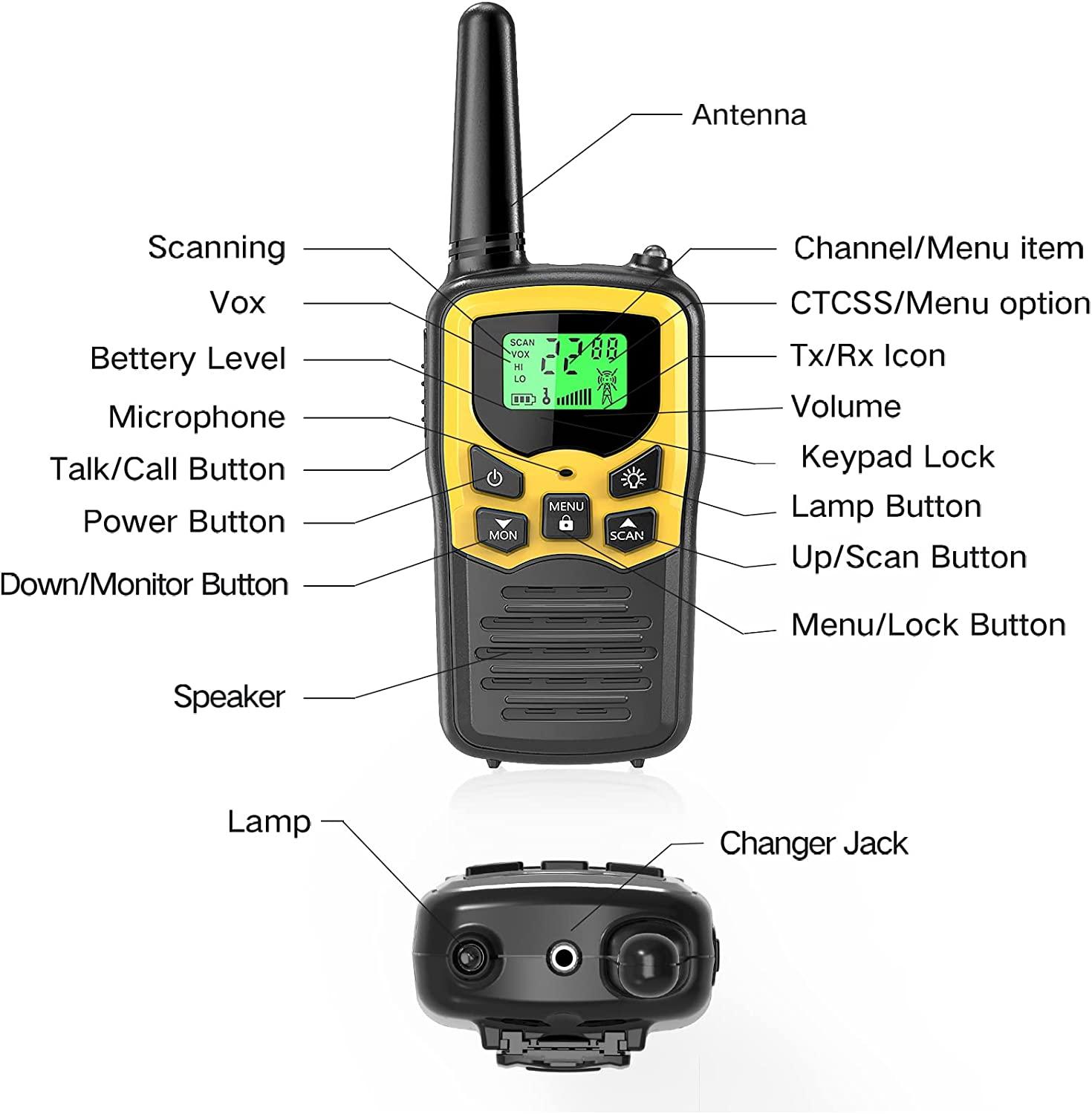 Antenna

Scanning

Vox

Bettery Level

Microphone

Talk/Call Button

Power Button

Down/Monitor Button

Speaker

Channel/Menu item

CTCSS/Menu option

Tx/Rx Icon

Volume

Keypad Lock

Lamp Button

Up/Scan Button

Menu/Lock Button

SCAN
VOX
HI
LO

22 88

MENU

MON

SCAN

Lamp

Changer Jack