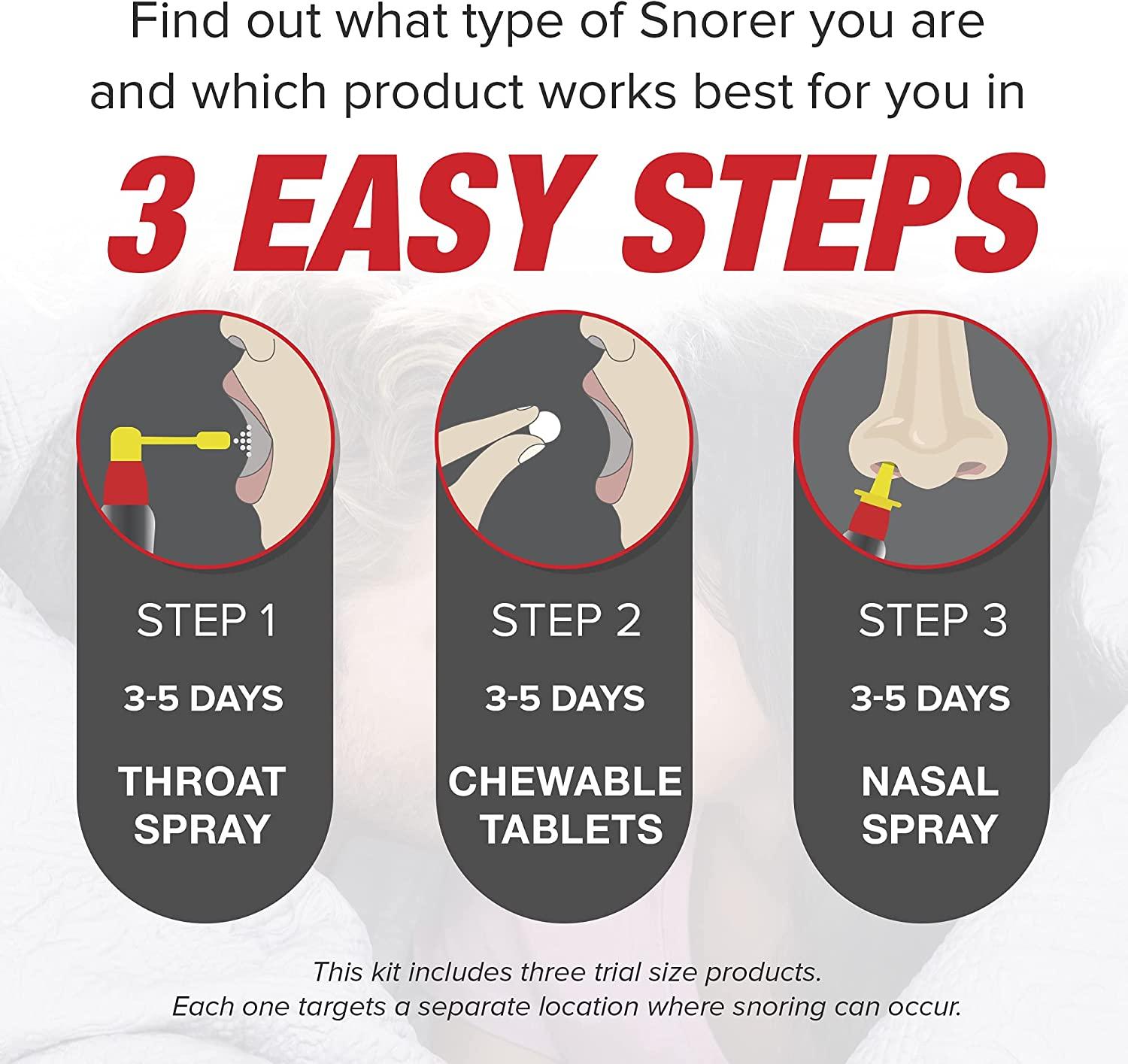 Find out what type of Snorer you are and which product works best for you in

3 EASY STEPS

STEP 1
3-5 DAYS
THROAT SPRAY

STEP 2
3-5 DAYS
CHEWABLE TABLETS

STEP 3
3-5 DAYS
NASAL SPRAY

This kit includes three trial size products.
Each one targets a separate location where snoring can occur.