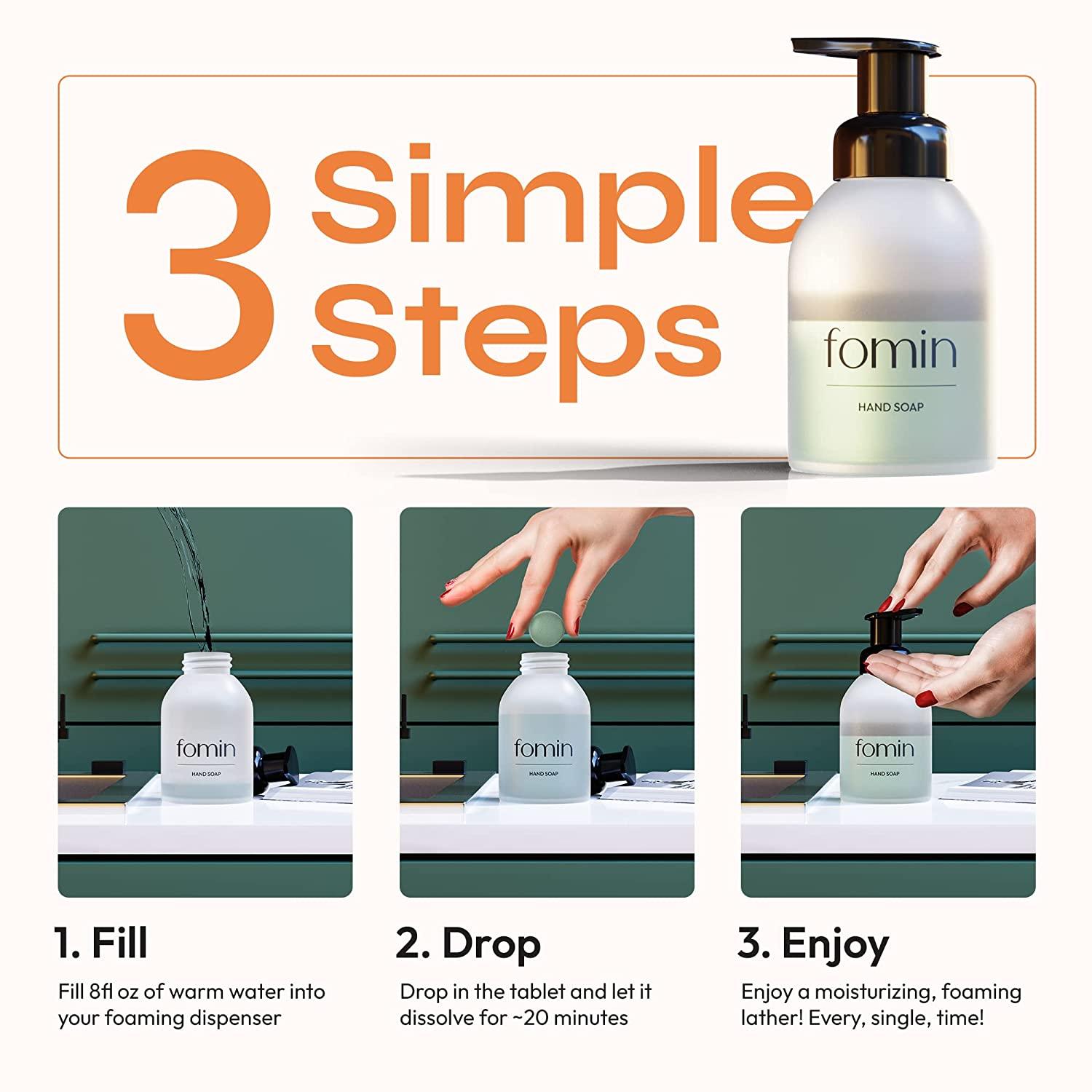 3 Simple Steps

fomin

HAND SOAP

fomin

HAND SOAP

fomin

HAND SOAP

fomin

HAND SOAP

1. Fill

Fill 8fl oz of warm water into your foaming dispenser

2. Drop

Drop in the tablet and let it dissolve for ~20 minutes

3. Enjoy

Enjoy a moisturizing, foaming lather! Every, single, time!