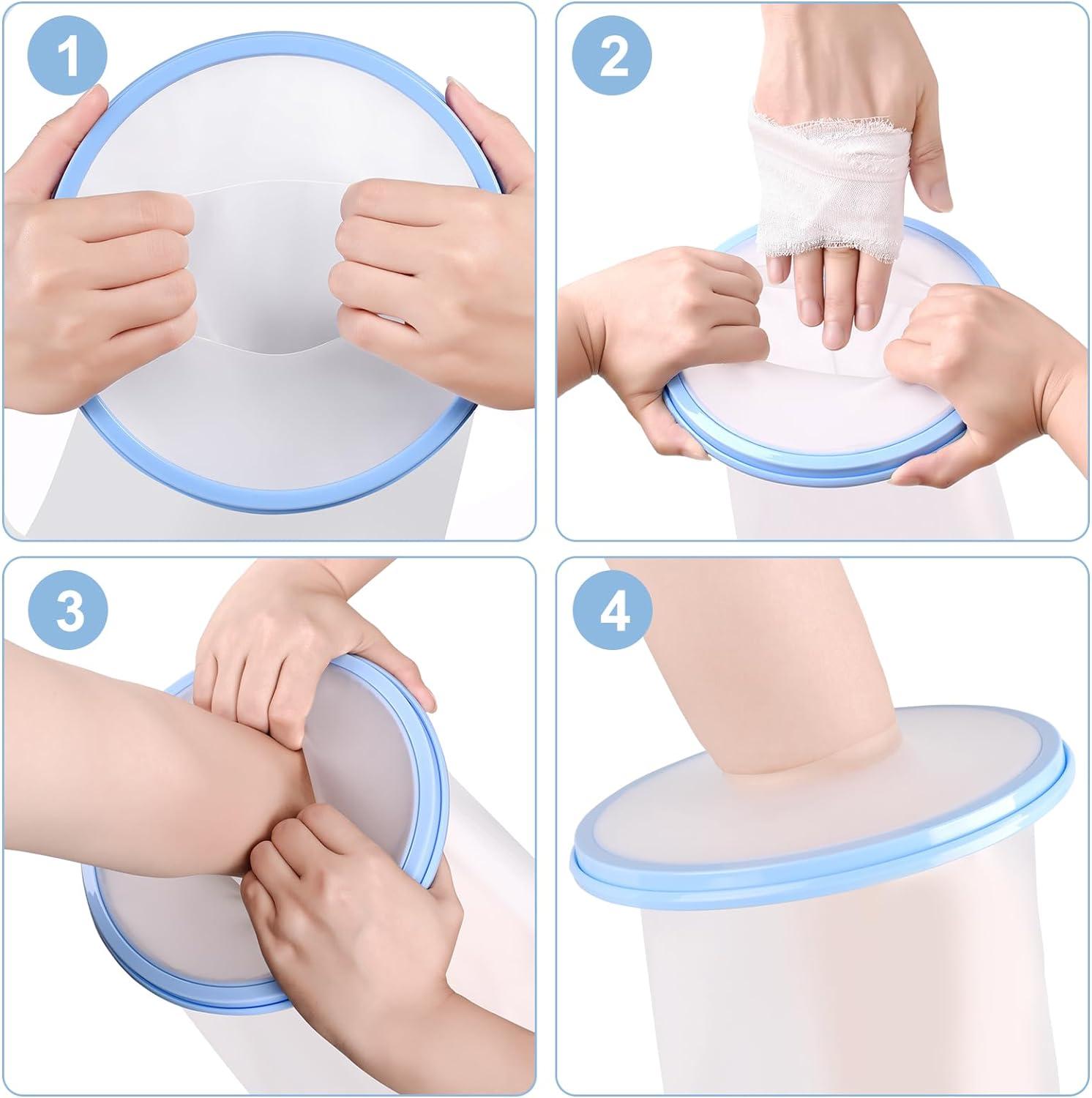 1

2

3

4