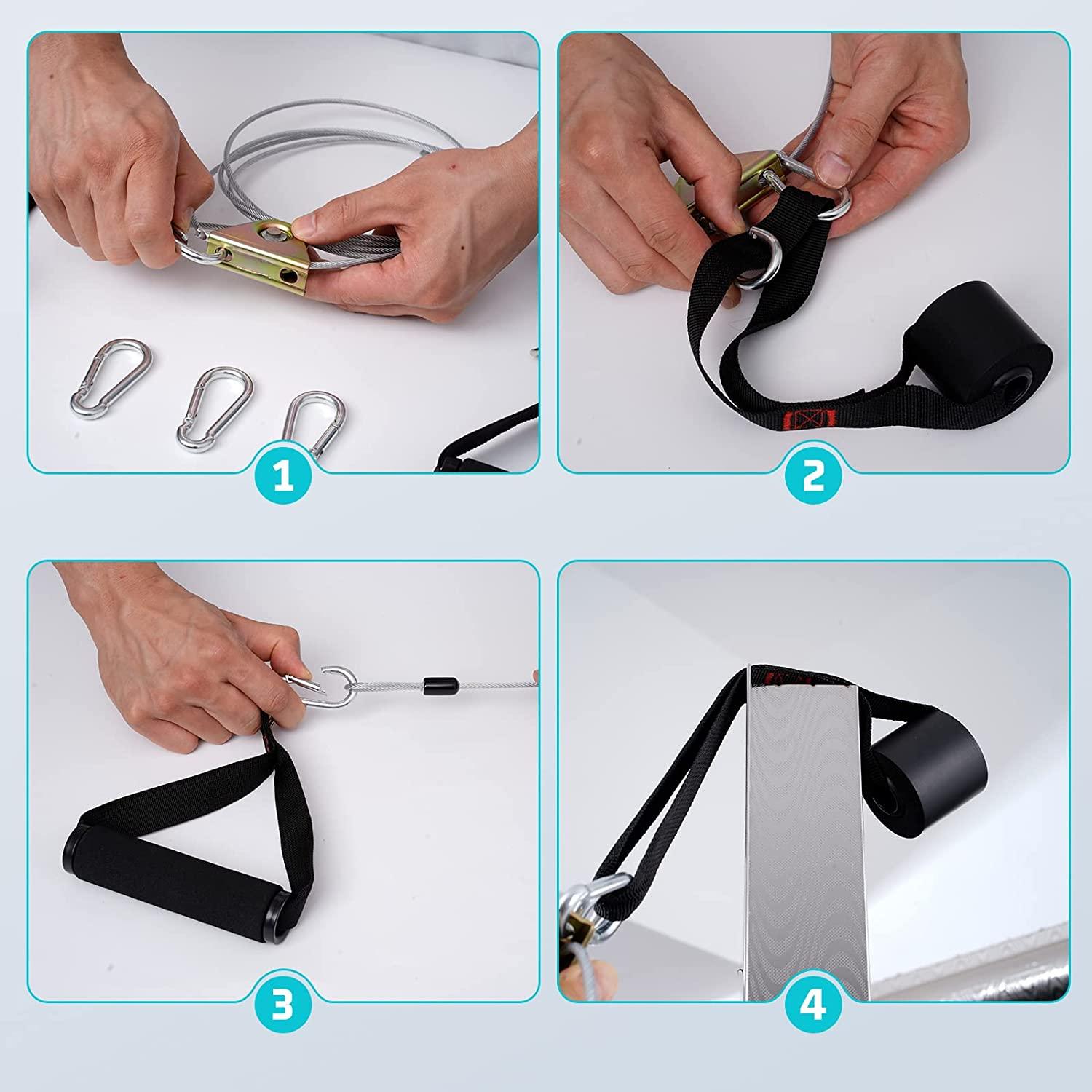 1

2

3

4