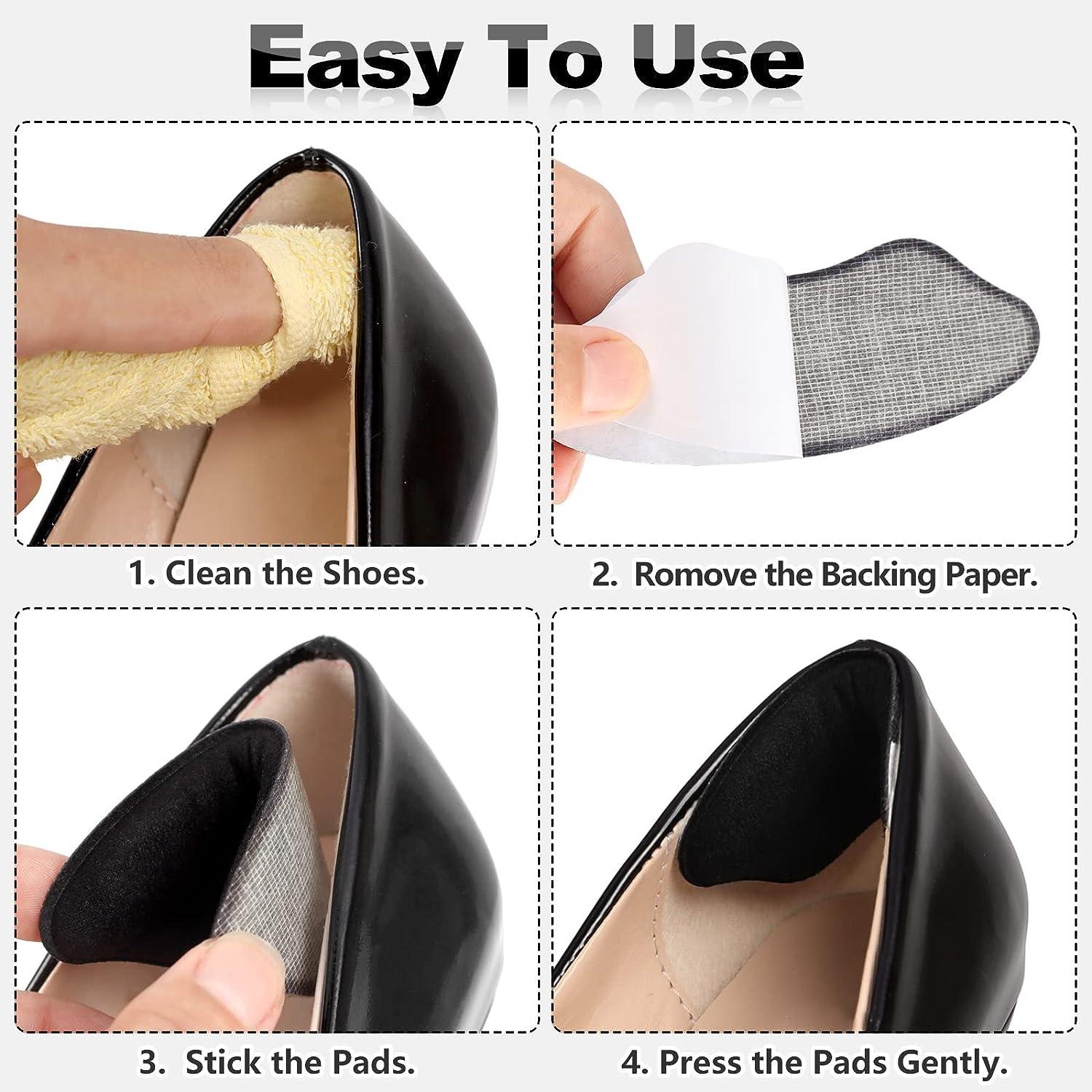 Easy To Use

1. Clean the Shoes.

2. Romove the Backing Paper.

3. Stick the Pads.

4. Press the Pads Gently.