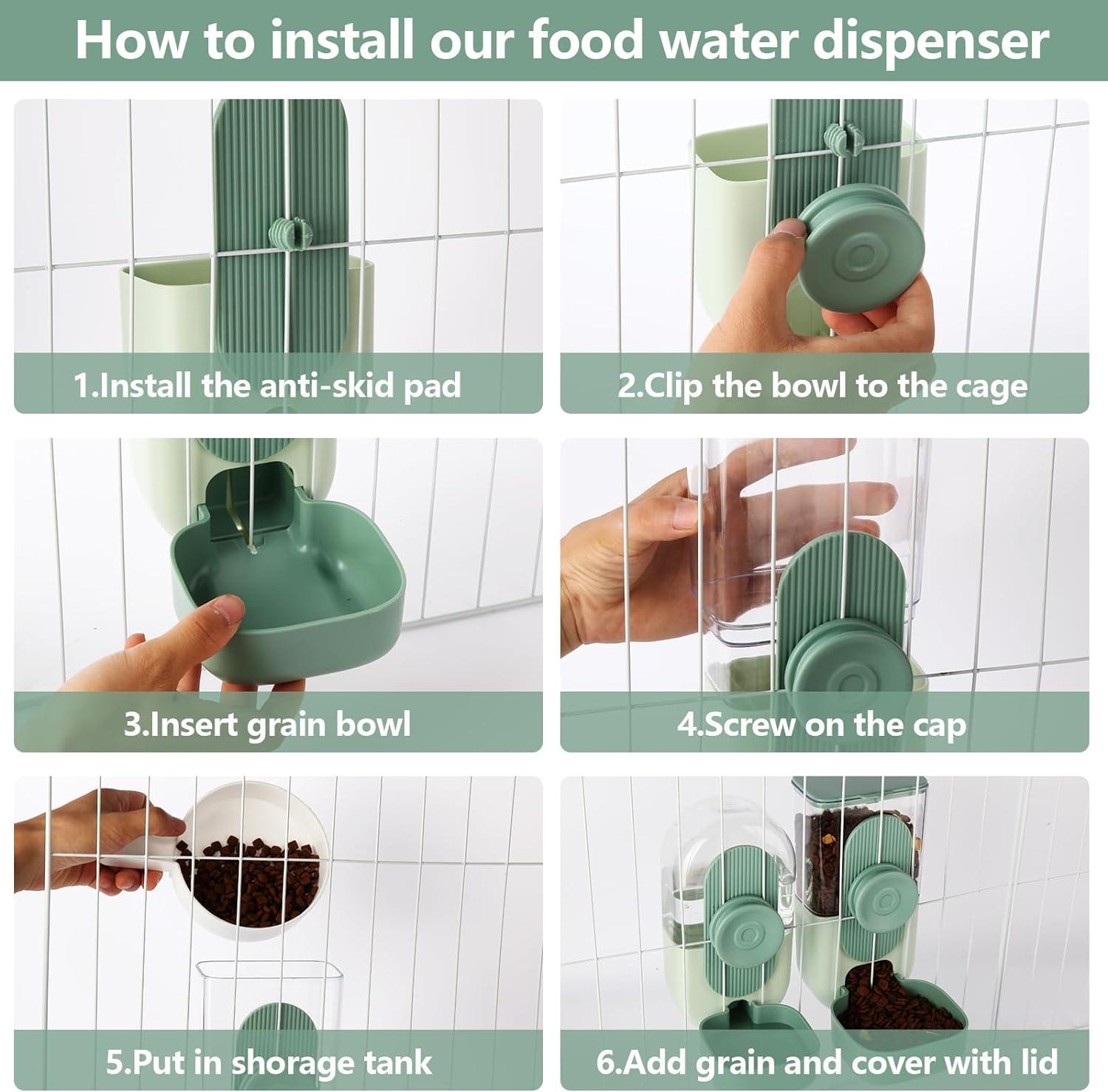 How to install our food water dispenser

1.Install the anti-skid pad

2.Clip the bowl to the cage

3.Insert grain bowl

4.Screw on the cap

5.Put in shorage tank

6.Add grain and cover with lid