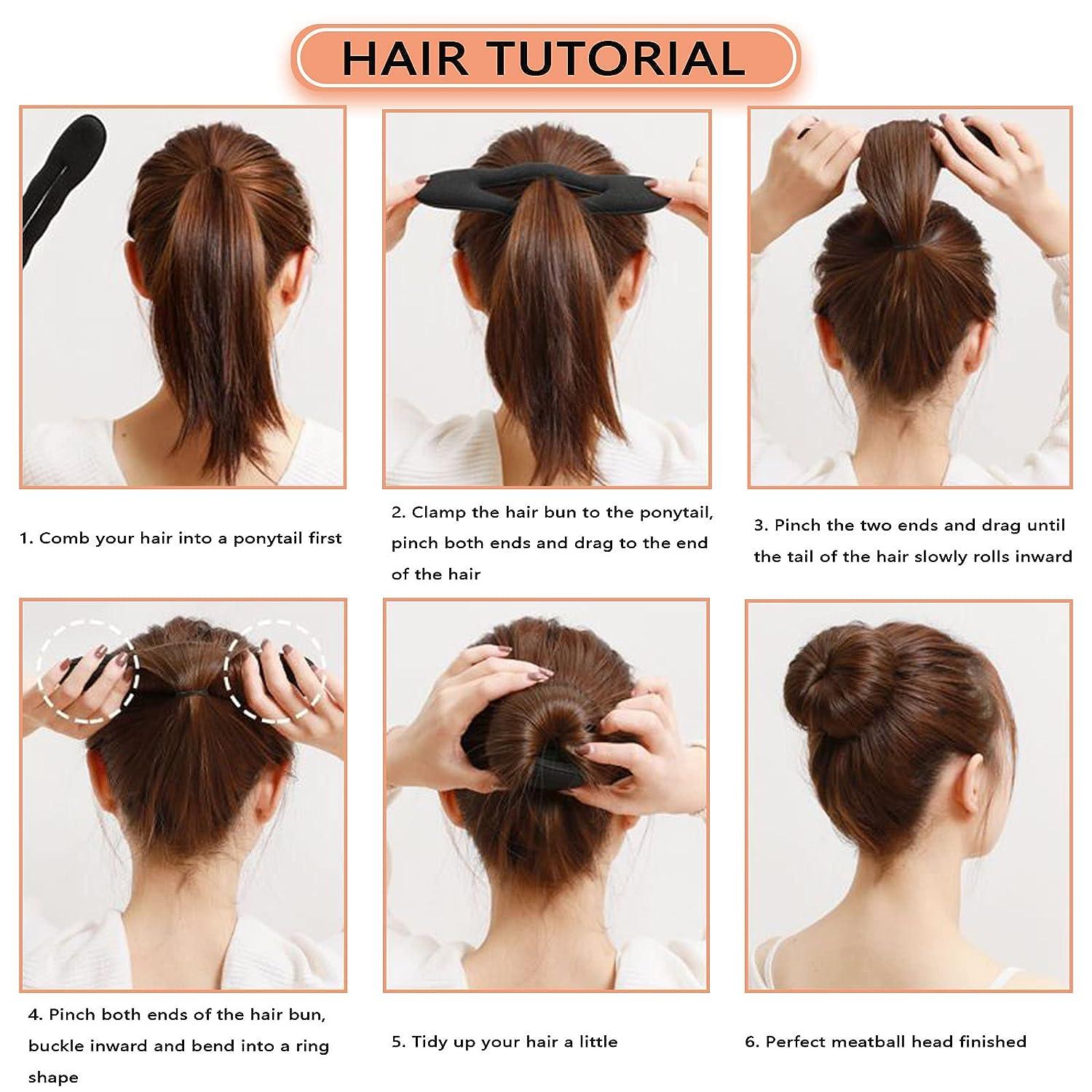 HAIR TUTORIAL

1. Comb your hair into a ponytail first

2. Clamp the hair bun to the ponytail, pinch both ends and drag to the end of the hair

3. Pinch the two ends and drag until the tail of the hair slowly rolls inward

4. Pinch both ends of the hair bun, buckle inward and bend into a ring shape

5. Tidy up your hair a little

6. Perfect meatball head finished