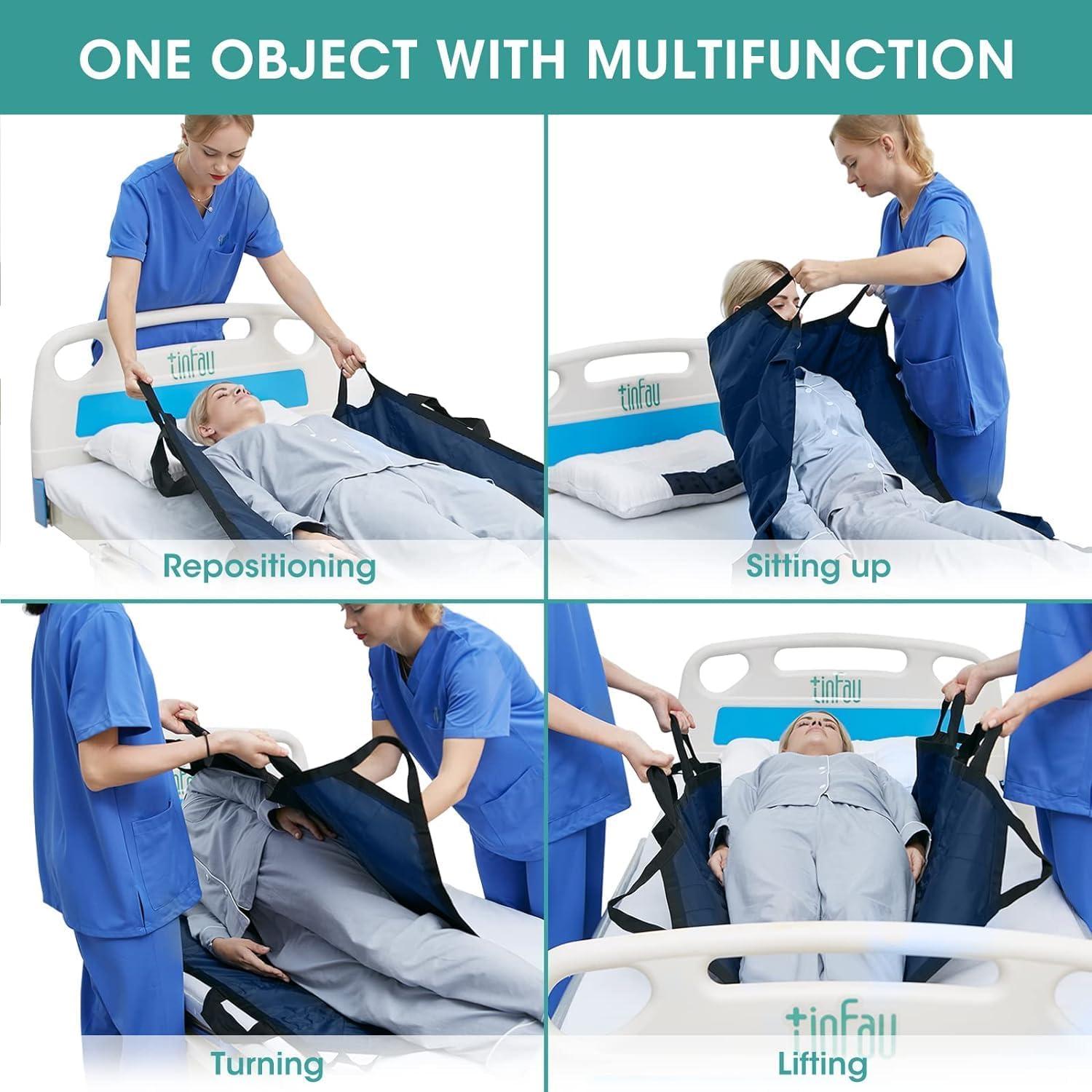 ONE OBJECT WITH MULTIFUNCTION

tinfau

Repositioning

tinfau

Sitting up

Turning

tinfau

tinfau

Lifting