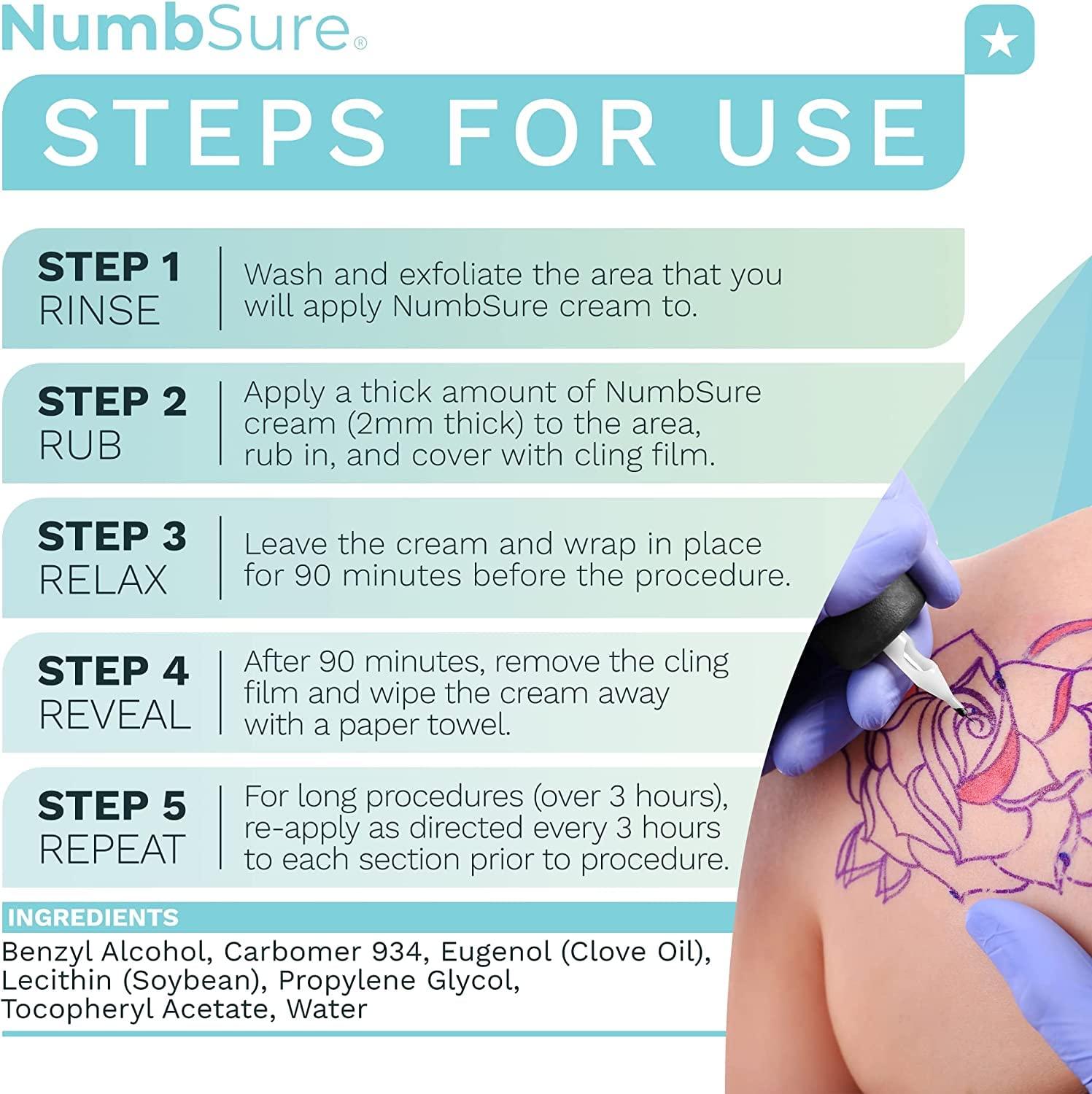 NumbSure®

STEPS FOR USE

STEP 1
RINSE

Wash and exfoliate the area that you will apply NumbSure cream to.

STEP 2
RUB

Apply a thick amount of NumbSure cream (2mm thick) to the area, rub in, and cover with cling film.

STEP 3
RELAX

Leave the cream and wrap in place for 90 minutes before the procedure.

STEP 4
REVEAL

After 90 minutes, remove the cling film and wipe the cream away with a paper towel.

STEP 5
REPEAT

For long procedures (over 3 hours), re-apply as directed every 3 hours to each section prior to procedure.

INGREDIENTS

Benzyl Alcohol, Carbomer 934, Eugenol (Clove Oil), Lecithin (Soybean), Propylene Glycol, Tocopheryl Acetate, Water