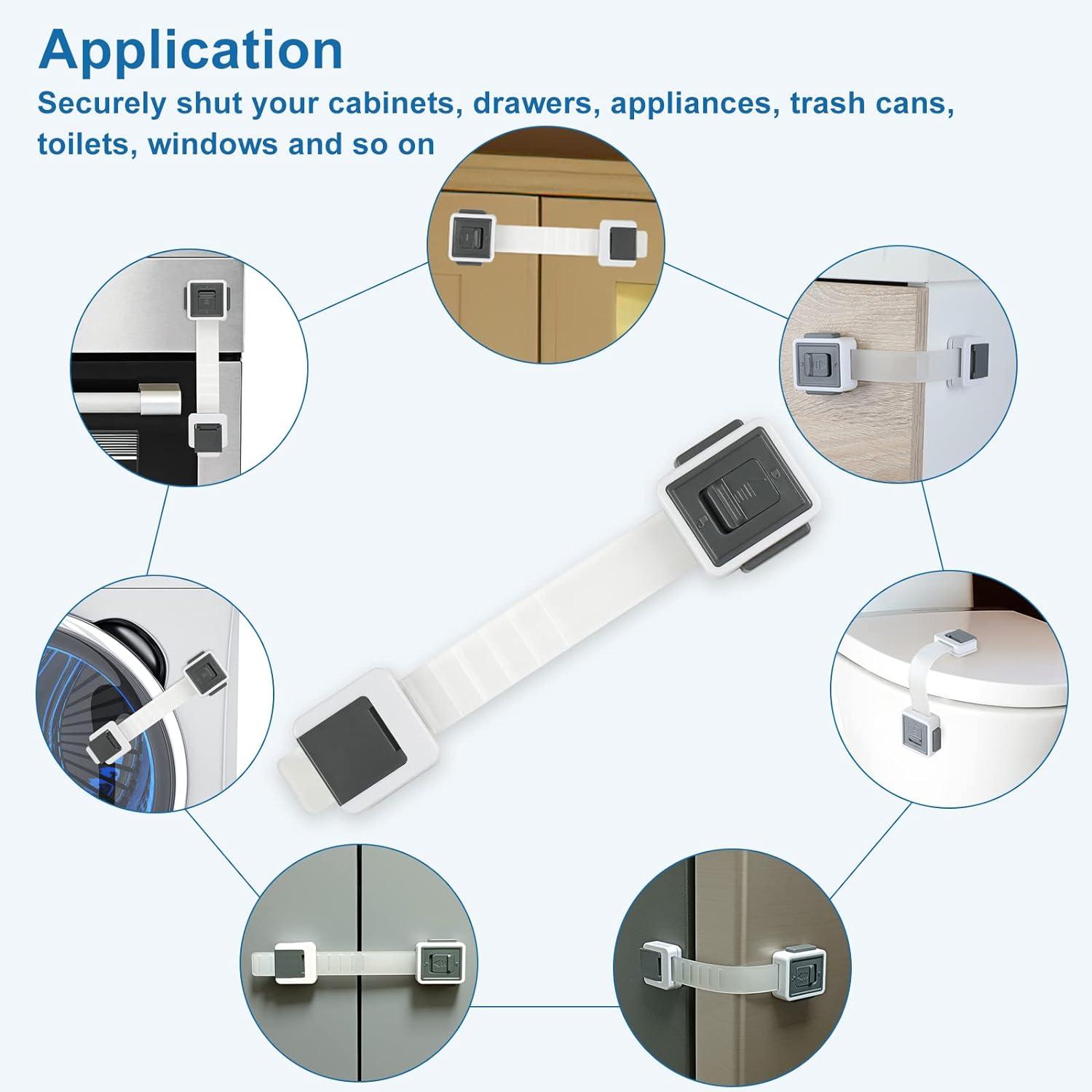 Application

Securely shut your cabinets, drawers, appliances, trash cans, toilets, windows and so on