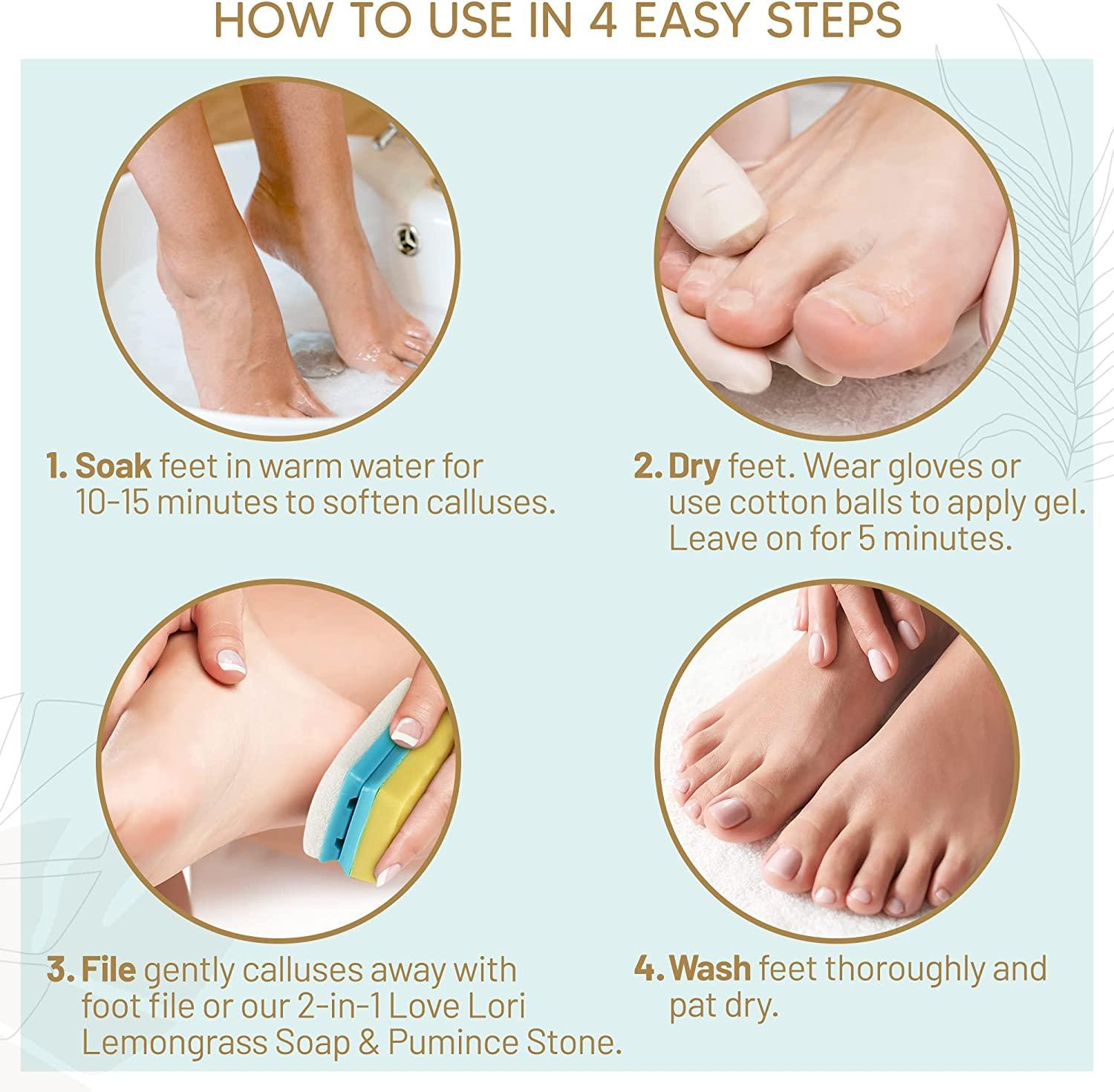 HOW TO USE IN 4 EASY STEPS

1. Soak feet in warm water for 10-15 minutes to soften calluses.

2. Dry feet. Wear gloves or use cotton balls to apply gel. Leave on for 5 minutes.

3. File gently calluses away with foot file or our 2-in-1 Love Lori Lemongrass Soap & Pumince Stone.

4. Wash feet thoroughly and pat dry.