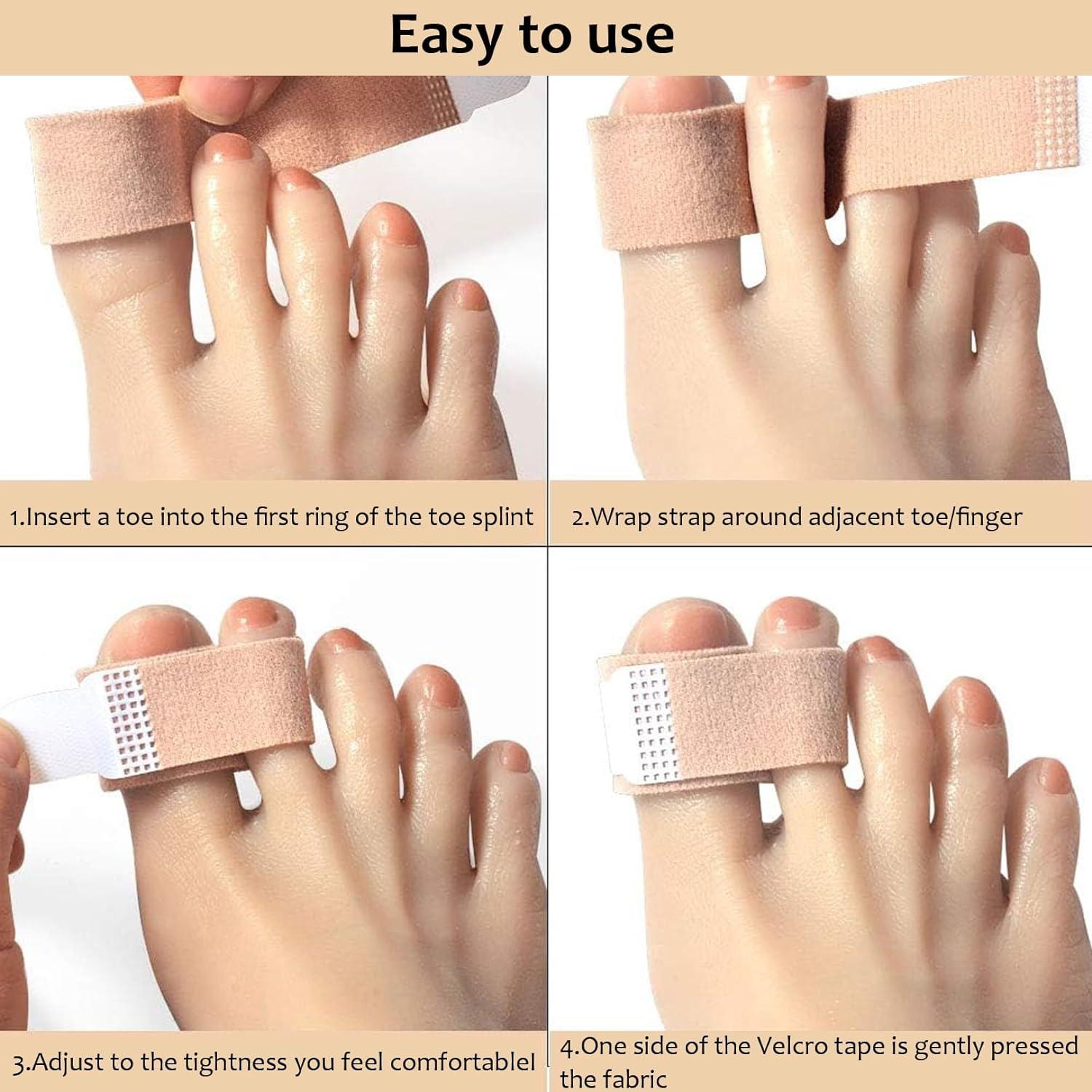 Easy to use

1.Insert a toe into the first ring of the toe splint

2.Wrap strap around adjacent toe/finger

3.Adjust to the tightness you feel comfortablel

4.One side of the Velcro tape is gently pressed the fabric