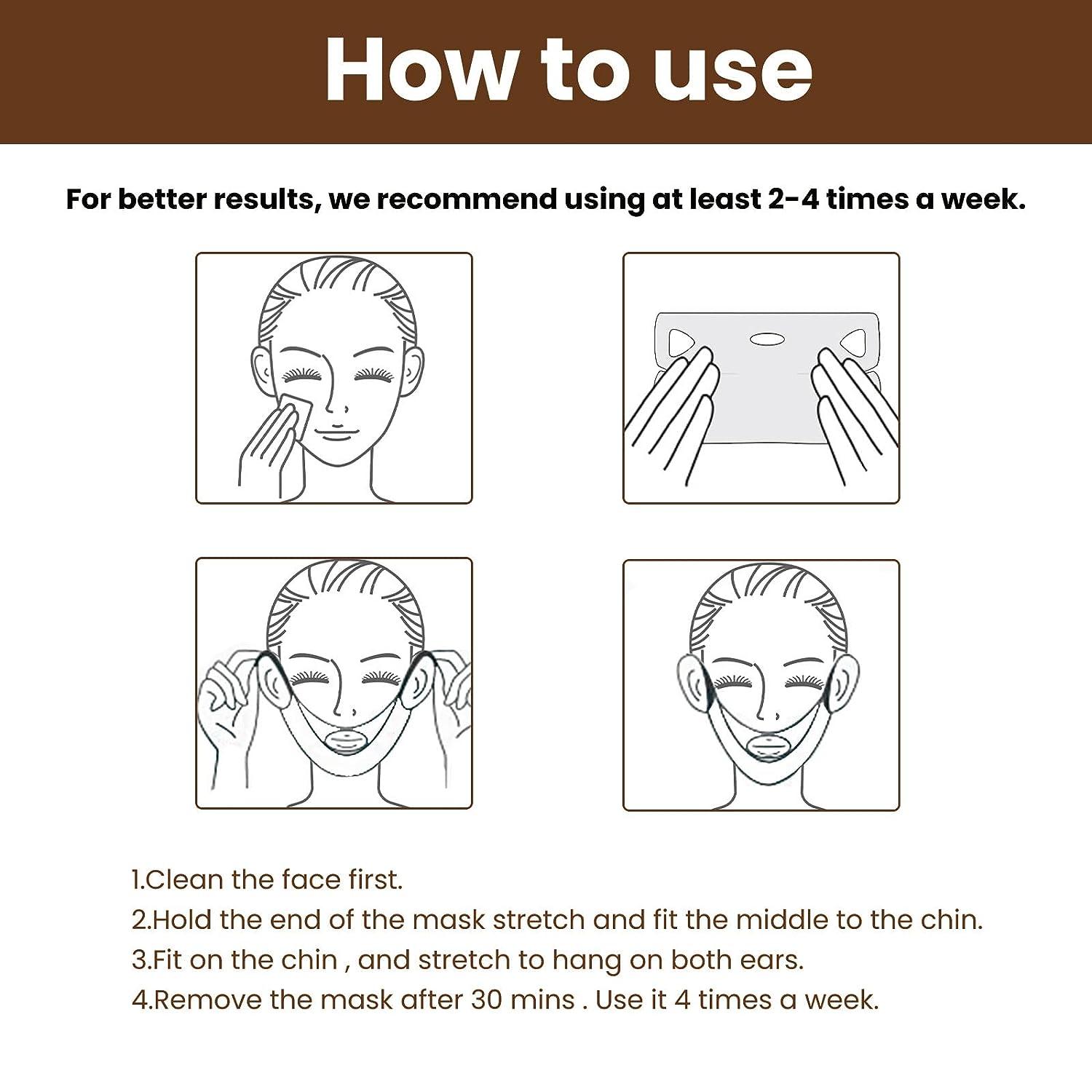 How to use

For better results, we recommend using at least 2-4 times a week.

1.Clean the face first.
2.Hold the end of the mask stretch and fit the middle to the chin.
3.Fit on the chin , and stretch to hang on both ears.
4.Remove the mask after 30 mins . Use it 4 times a week.