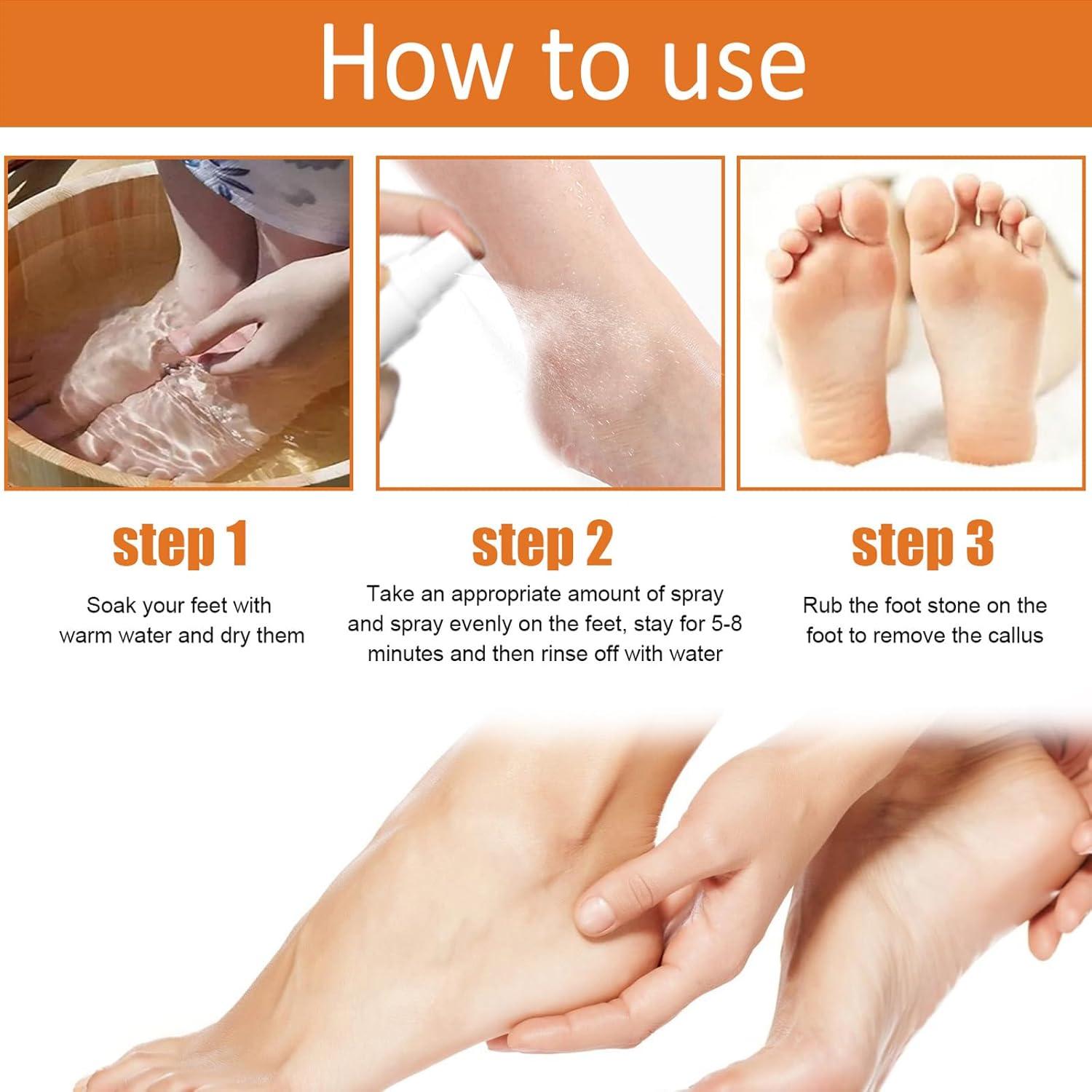 How to use

step 1

Soak your feet with warm water and dry them

step 2

Take an appropriate amount of spray and spray evenly on the feet, stay for 5-8 minutes and then rinse off with water

step 3

Rub the foot stone on the foot to remove the callus