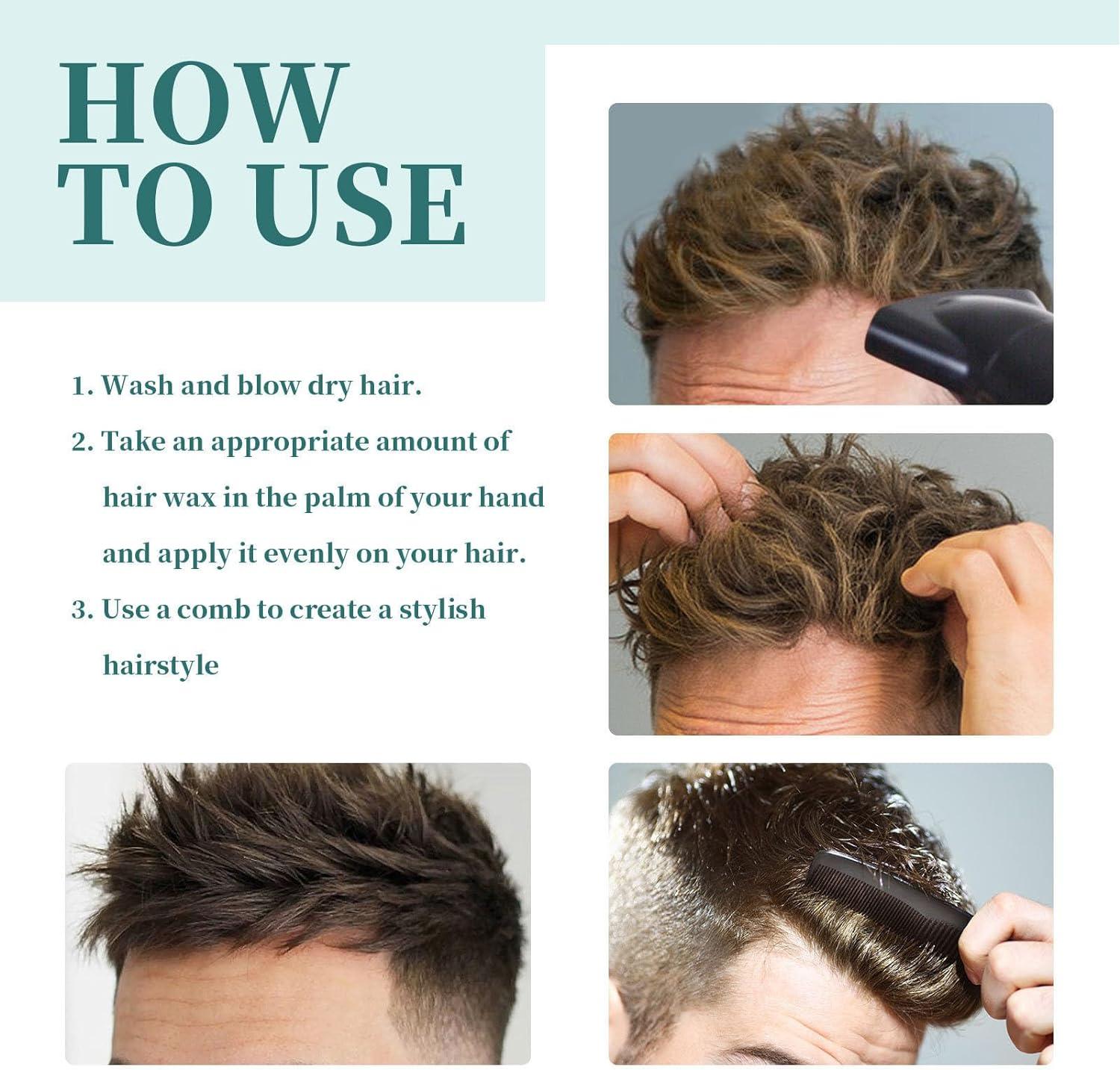 HOW
TO USE

1. Wash and blow dry hair.

2. Take an appropriate amount of hair wax in the palm of your hand and apply it evenly on your hair.

3. Use a comb to create a stylish hairstyle