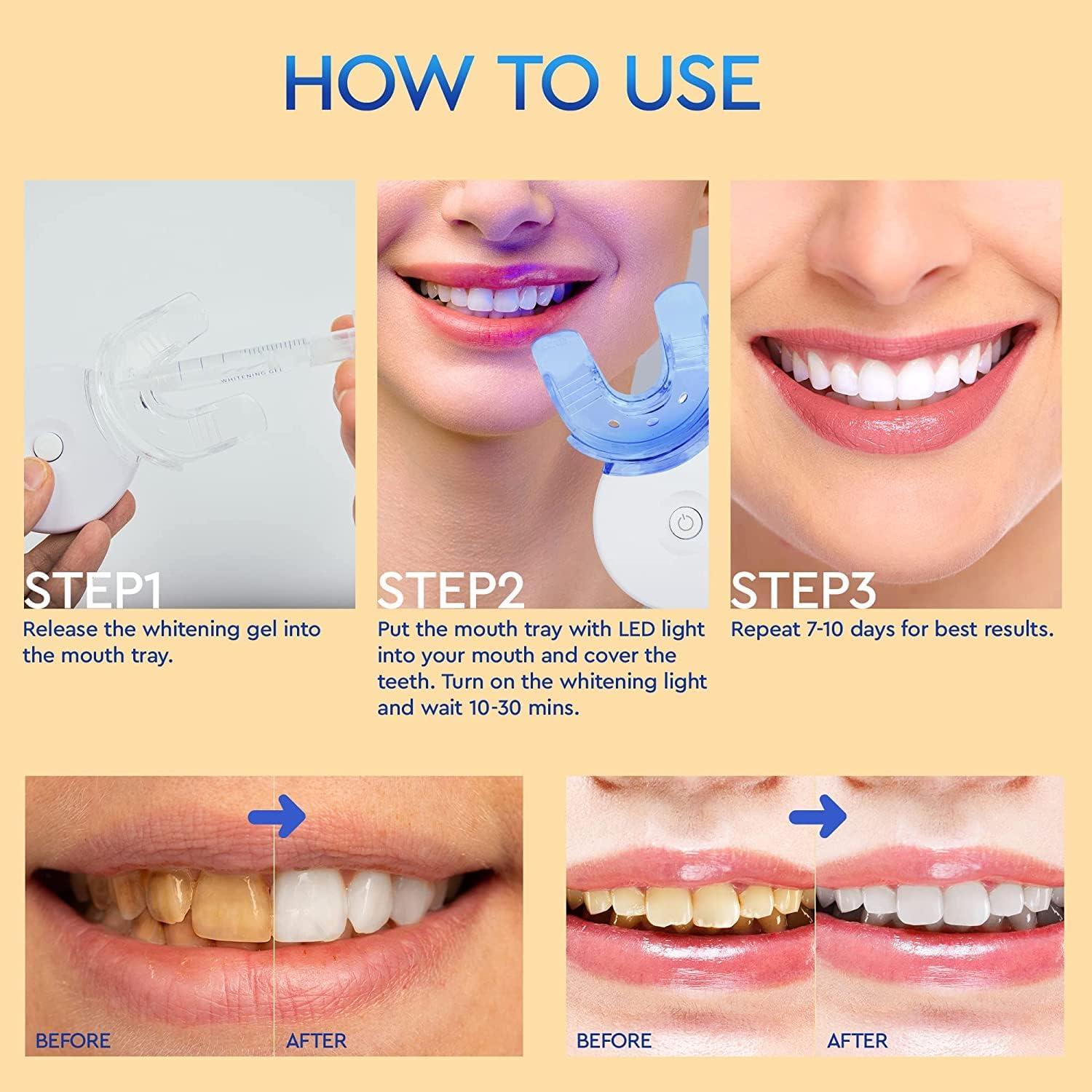 HOW TO USE

WHITENING GEL

STEP1
Release the whitening gel into the mouth tray.

STEP2
Put the mouth tray with LED light into your mouth and cover the teeth. Turn on the whitening light and wait 10-30 mins.

STEP3
Repeat 7-10 days for best results.

BEFORE
AFTER

BEFORE
AFTER