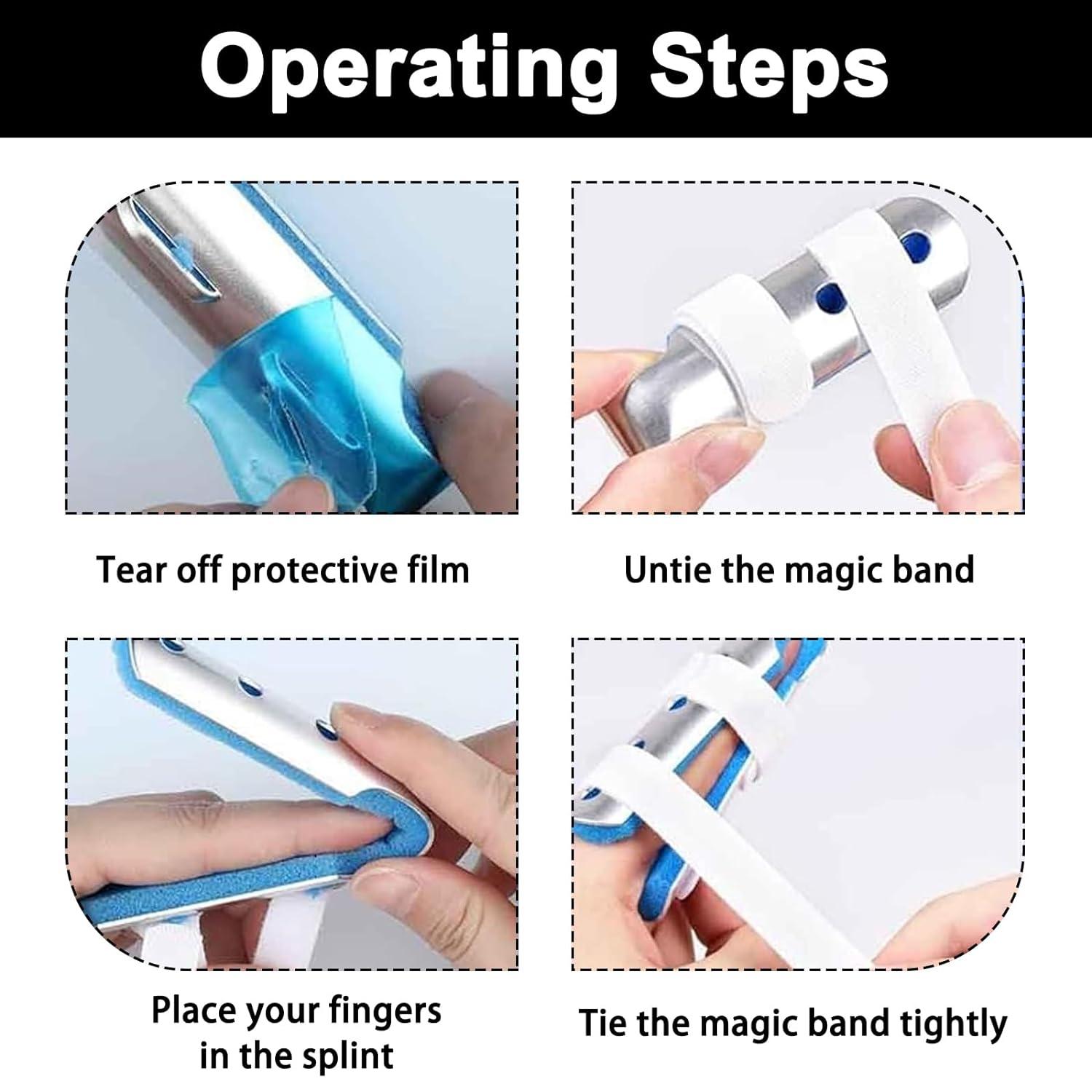 Operating Steps

Tear off protective film

Untie the magic band

Place your fingers in the splint

Tie the magic band tightly