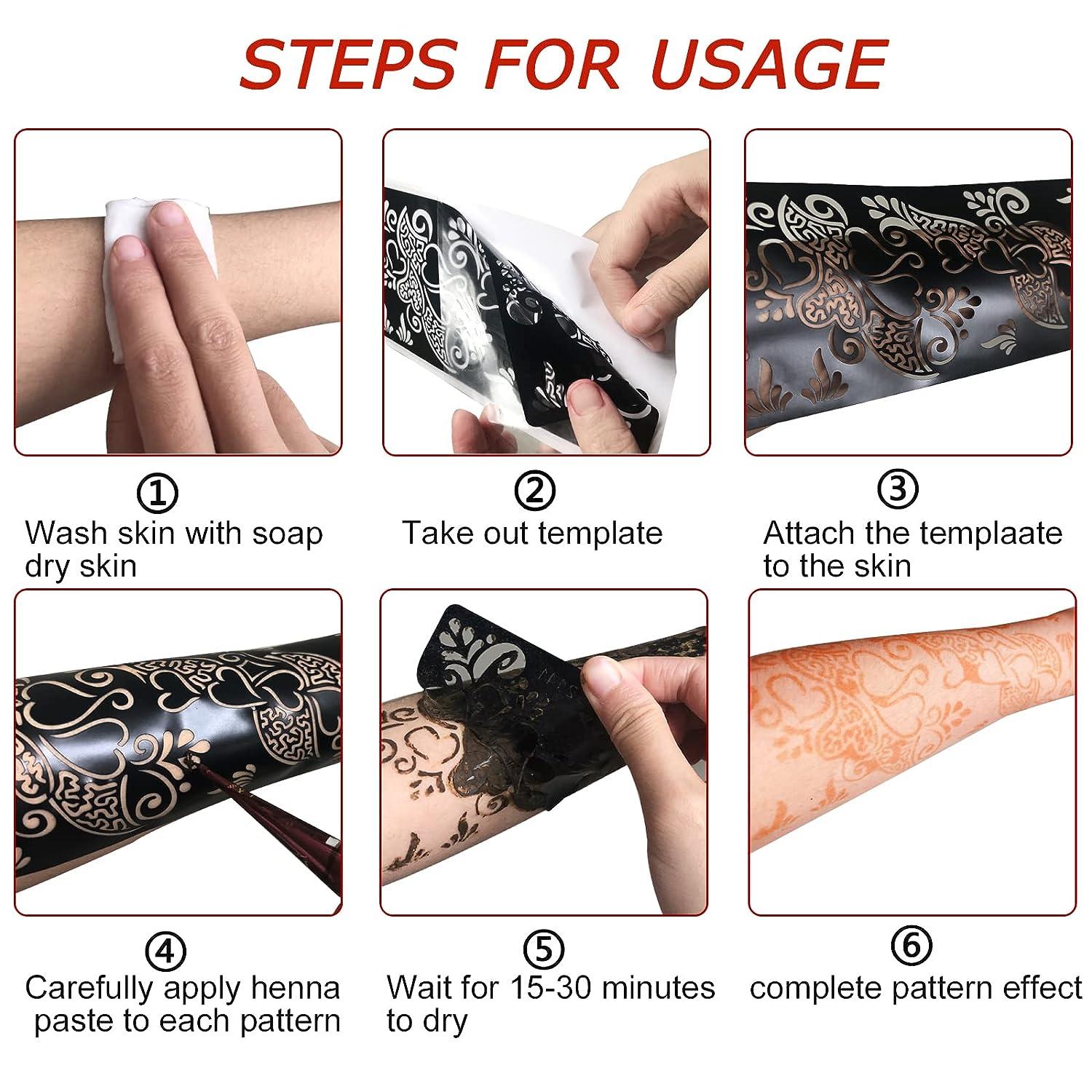 STEPS FOR USAGE

①
Wash skin with soap dry skin

②
Take out template

③
Attach the templaate to the skin

④
Carefully apply henna paste to each pattern

⑤
Wait for 15-30 minutes to dry

⑥
complete pattern effect