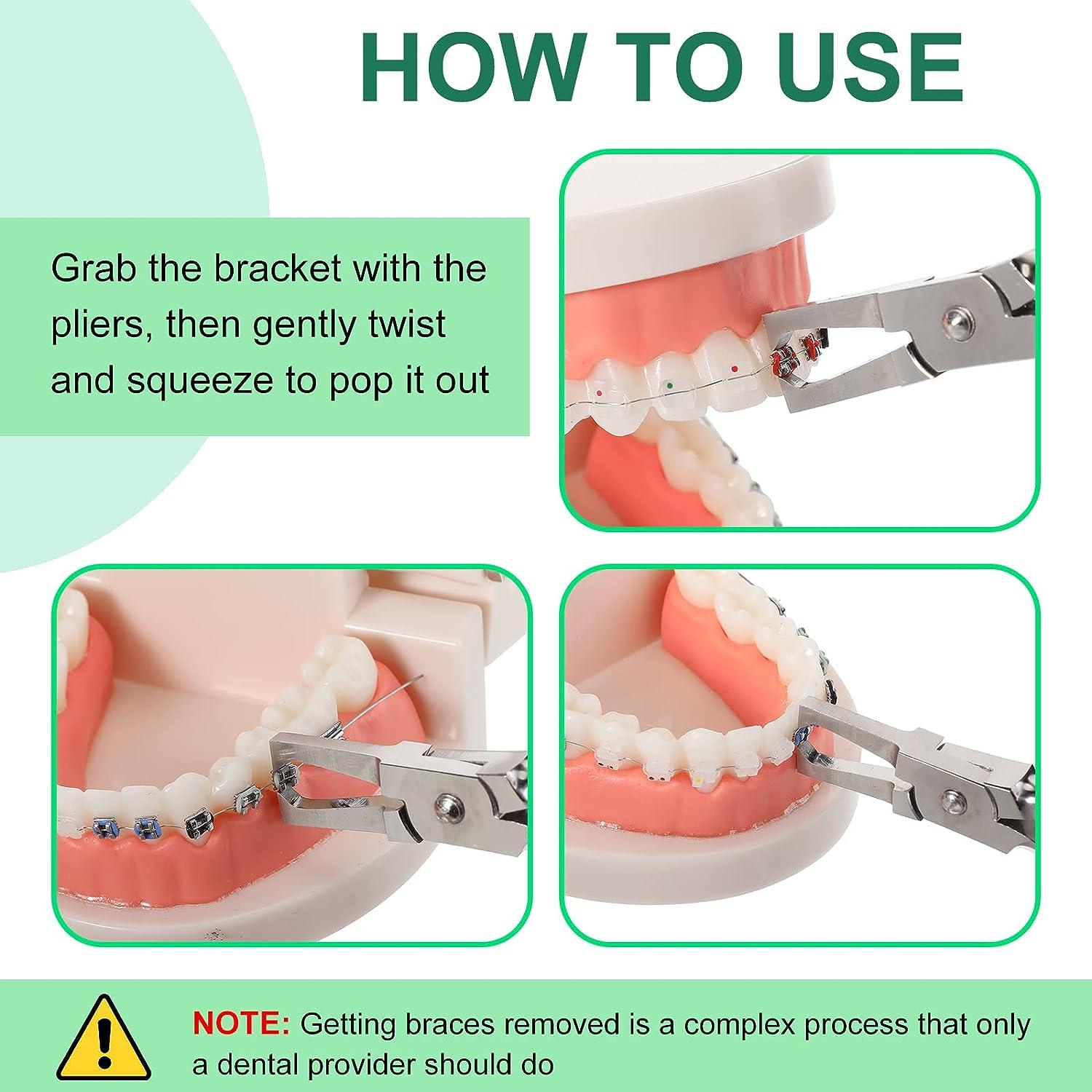 HOW TO USE

Grab the bracket with the pliers, then gently twist and squeeze to pop it out

NOTE: Getting braces removed is a complex process that only a dental provider should do