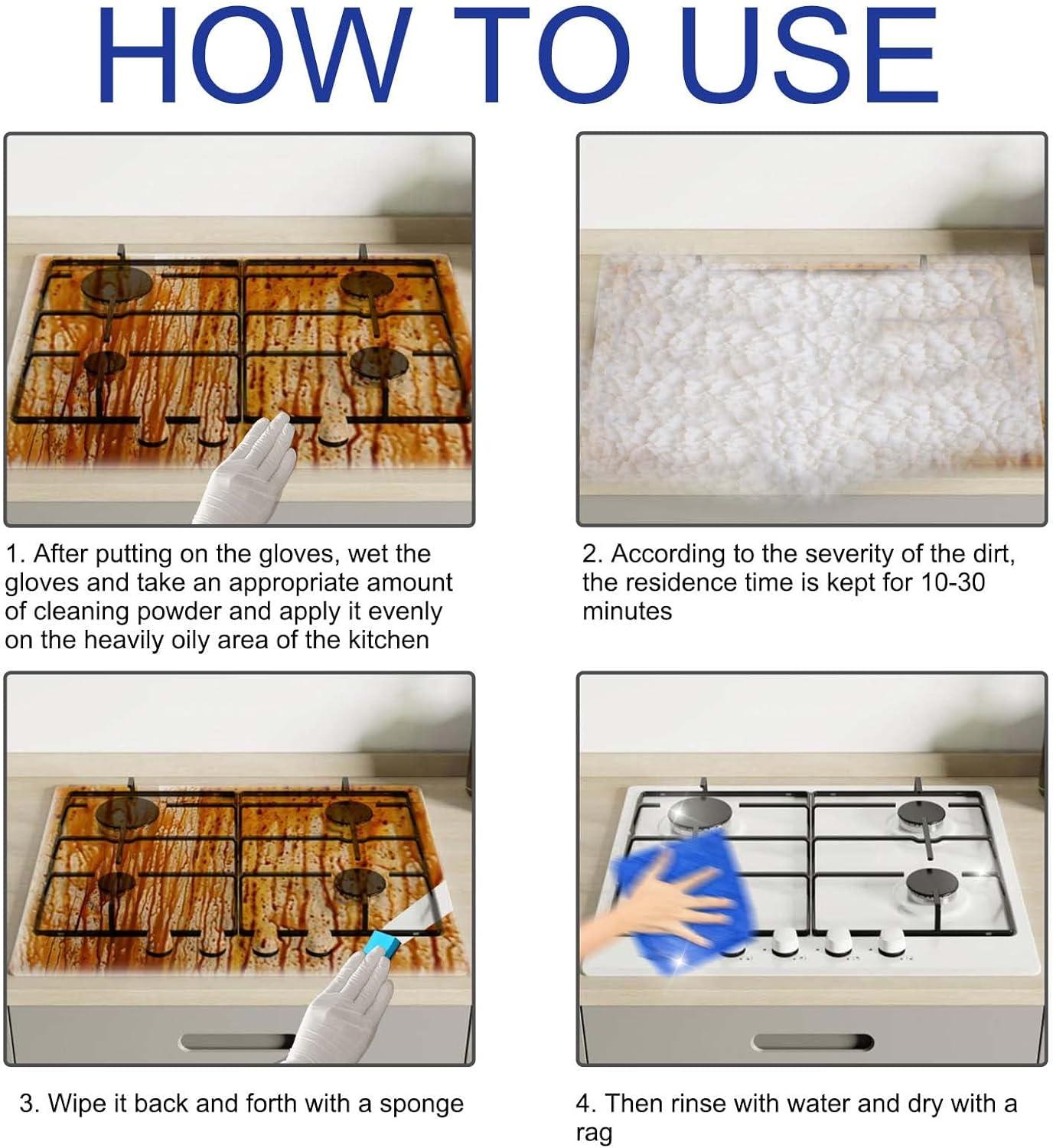 HOW TO USE

1. After putting on the gloves, wet the gloves and take an appropriate amount of cleaning powder and apply it evenly on the heavily oily area of the kitchen

2. According to the severity of the dirt, the residence time is kept for 10-30 minutes

3. Wipe it back and forth with a sponge

4. Then rinse with water and dry with a rag