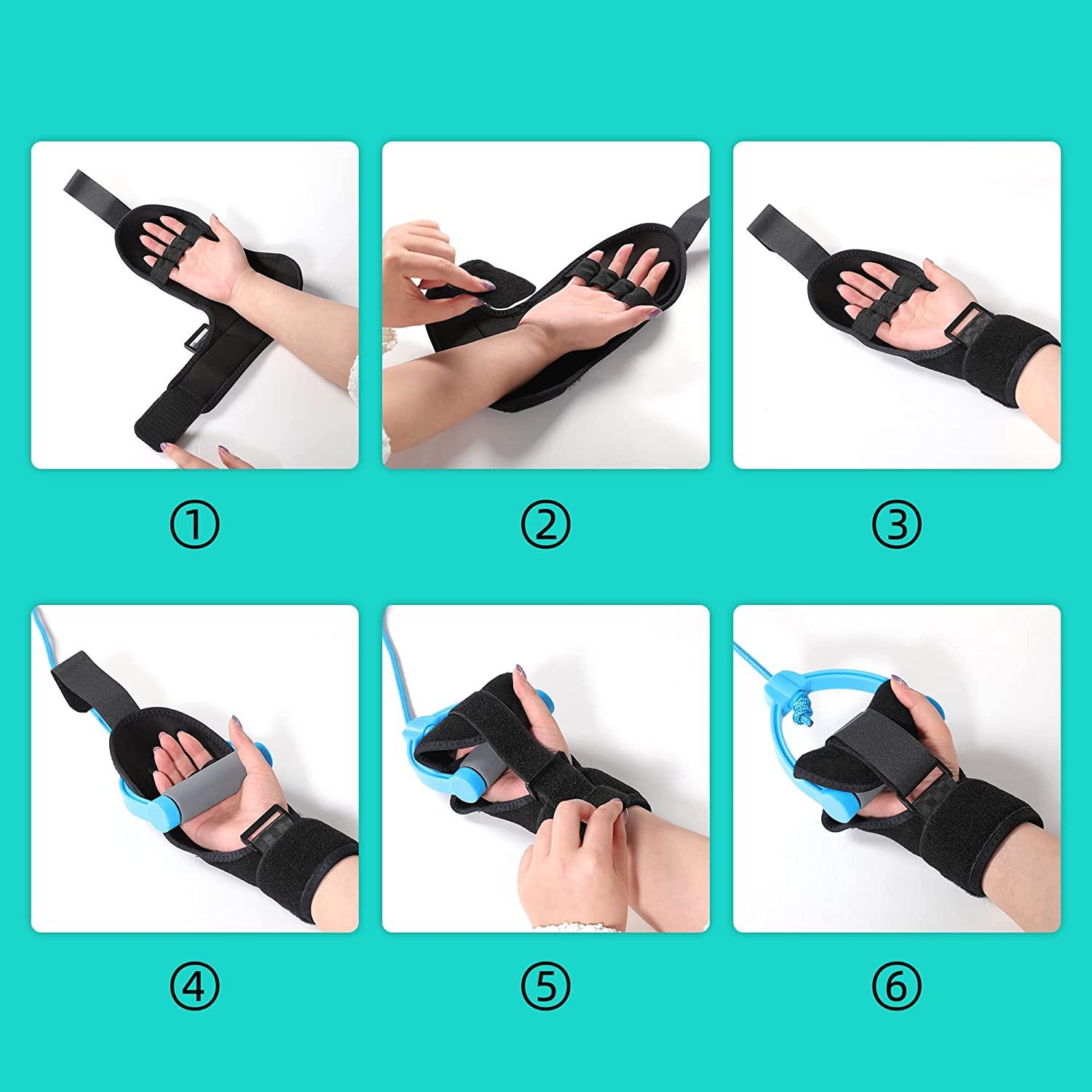 ①

②

③

④

⑤

⑥