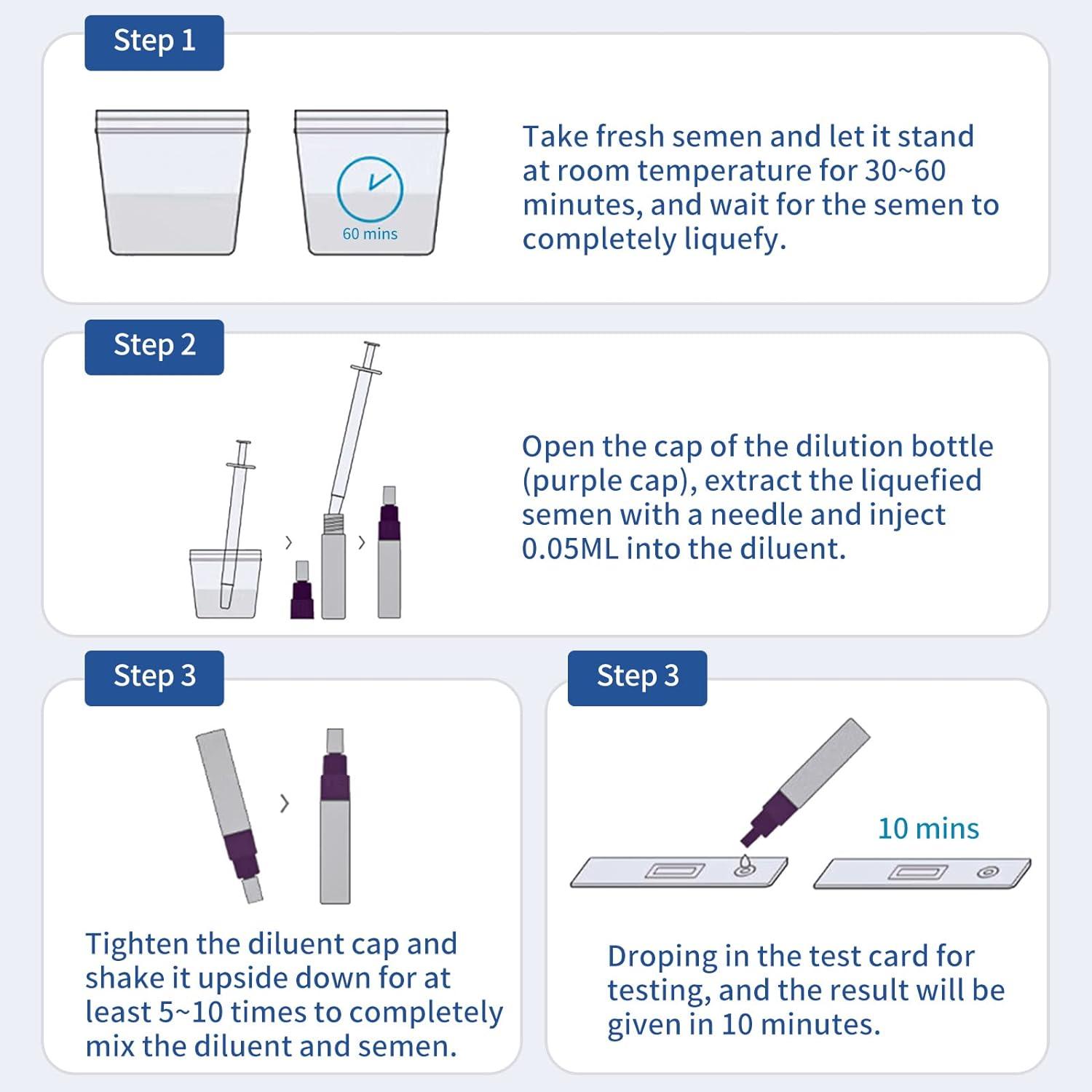 Step 1

60 mins

Take fresh semen and let it stand at room temperature for 30~60 minutes, and wait for the semen to completely liquefy.

Step 2

Open the cap of the dilution bottle (purple cap), extract the liquefied semen with a needle and inject 0.05ML into the diluent.

Step 3

Tighten the diluent cap and shake it upside down for at least 5~10 times to completely mix the diluent and semen.

Step 3

10 mins

Droping in the test card for testing, and the result will be given in 10 minutes.