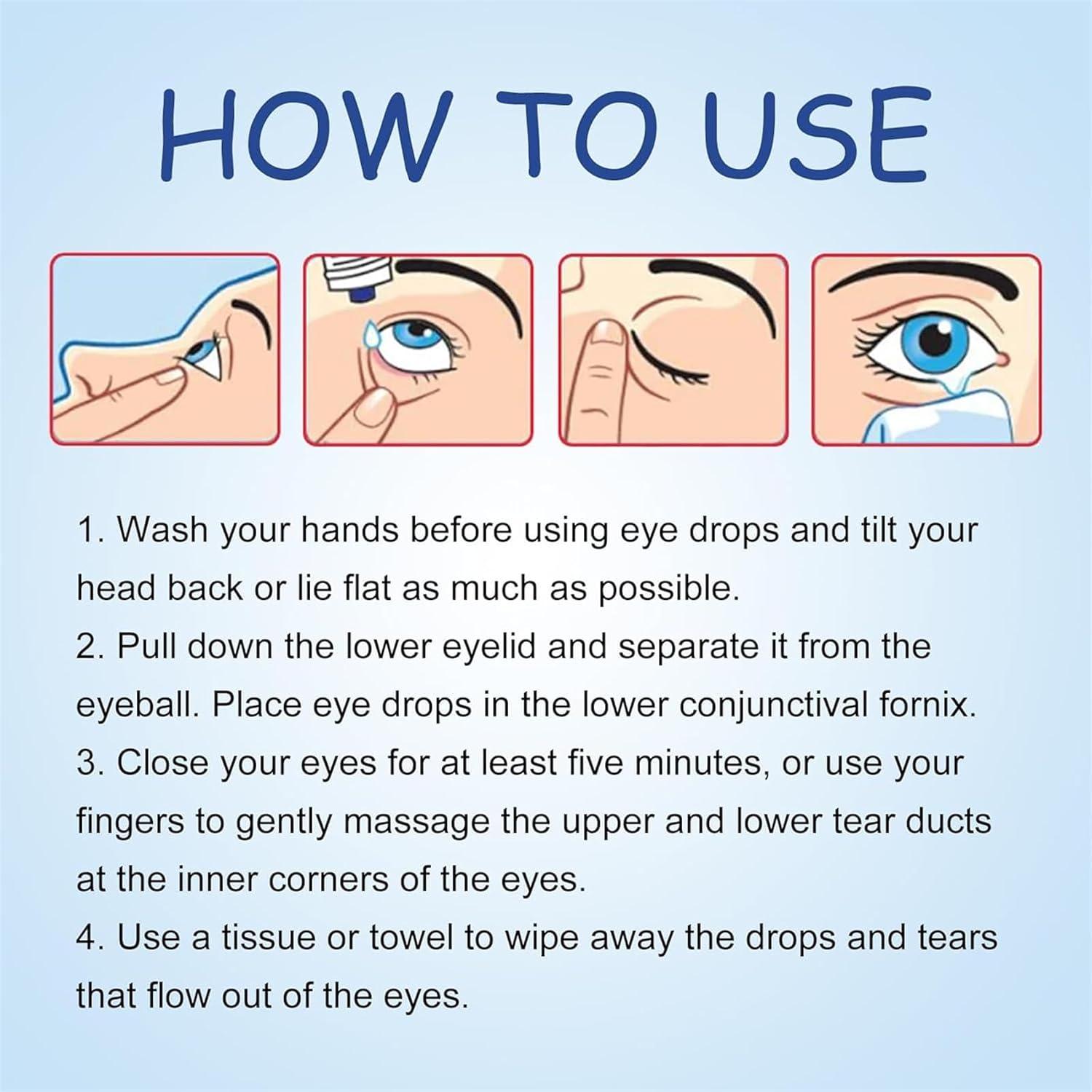 HOW TO USE

1. Wash your hands before using eye drops and tilt your head back or lie flat as much as possible.
2. Pull down the lower eyelid and separate it from the eyeball. Place eye drops in the lower conjunctival fornix.
3. Close your eyes for at least five minutes, or use your fingers to gently massage the upper and lower tear ducts at the inner corners of the eyes.
4. Use a tissue or towel to wipe away the drops and tears that flow out of the eyes.