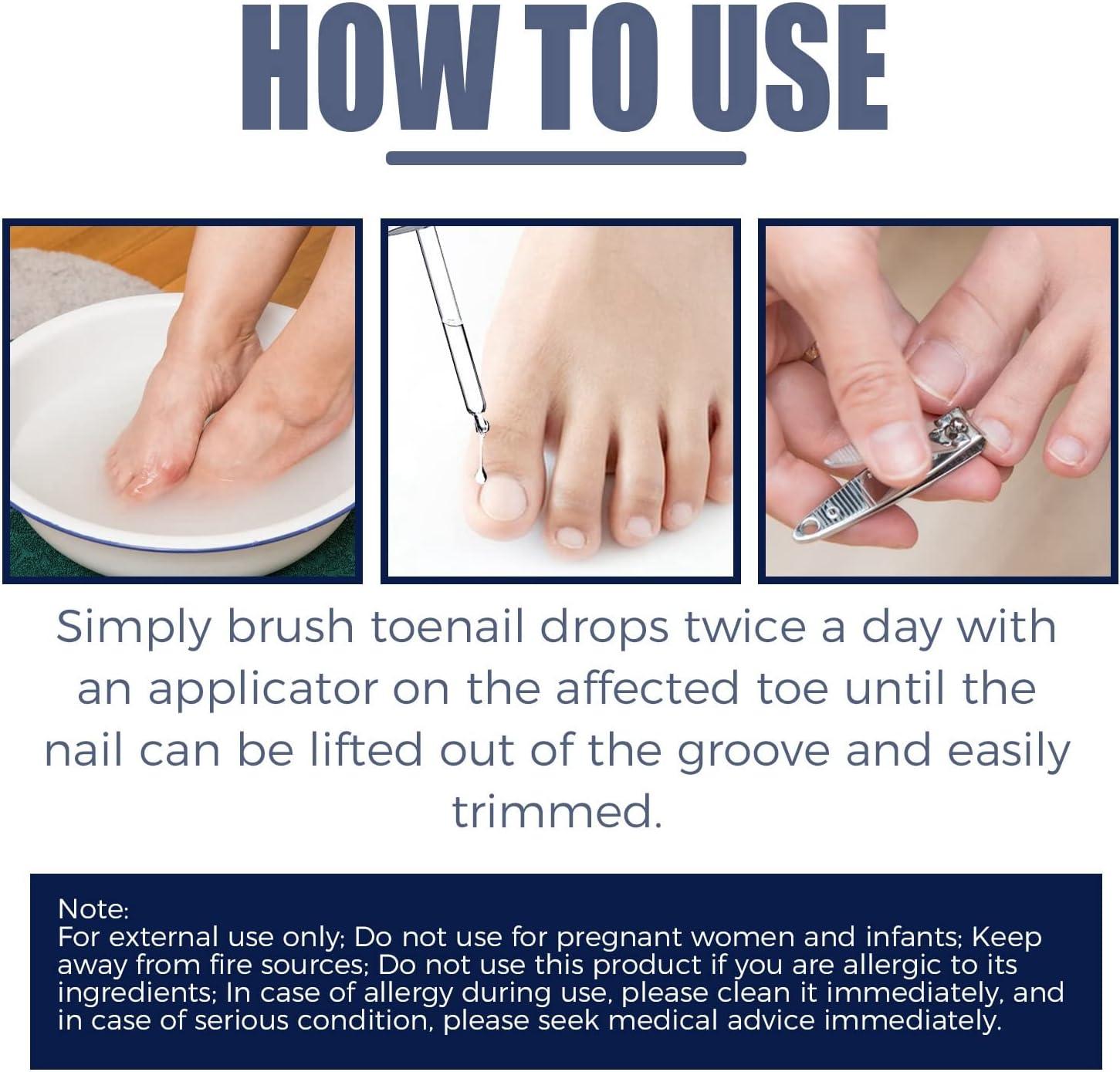 HOW TO USE

Simply brush toenail drops twice a day with an applicator on the affected toe until the nail can be lifted out of the groove and easily trimmed.

Note:
For external use only; Do not use for pregnant women and infants; Keep away from fire sources; Do not use this product if you are allergic to its ingredients; In case of allergy during use, please clean it immediately, and in case of serious condition, please seek medical advice immediately.