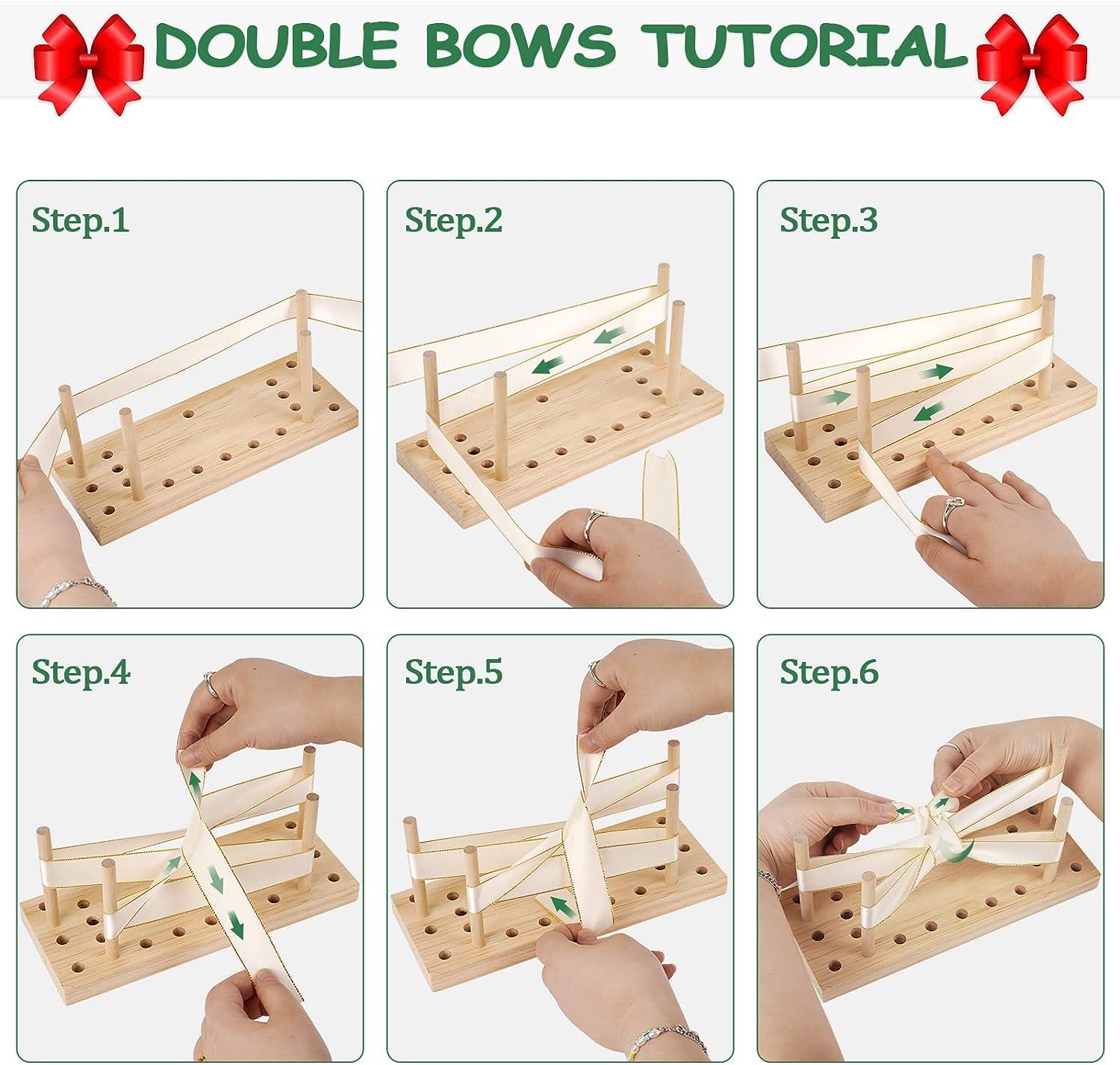 DOUBLE BOWS TUTORIAL

Step.1

Step.2

Step.3

Step.4

Step.5

Step.6