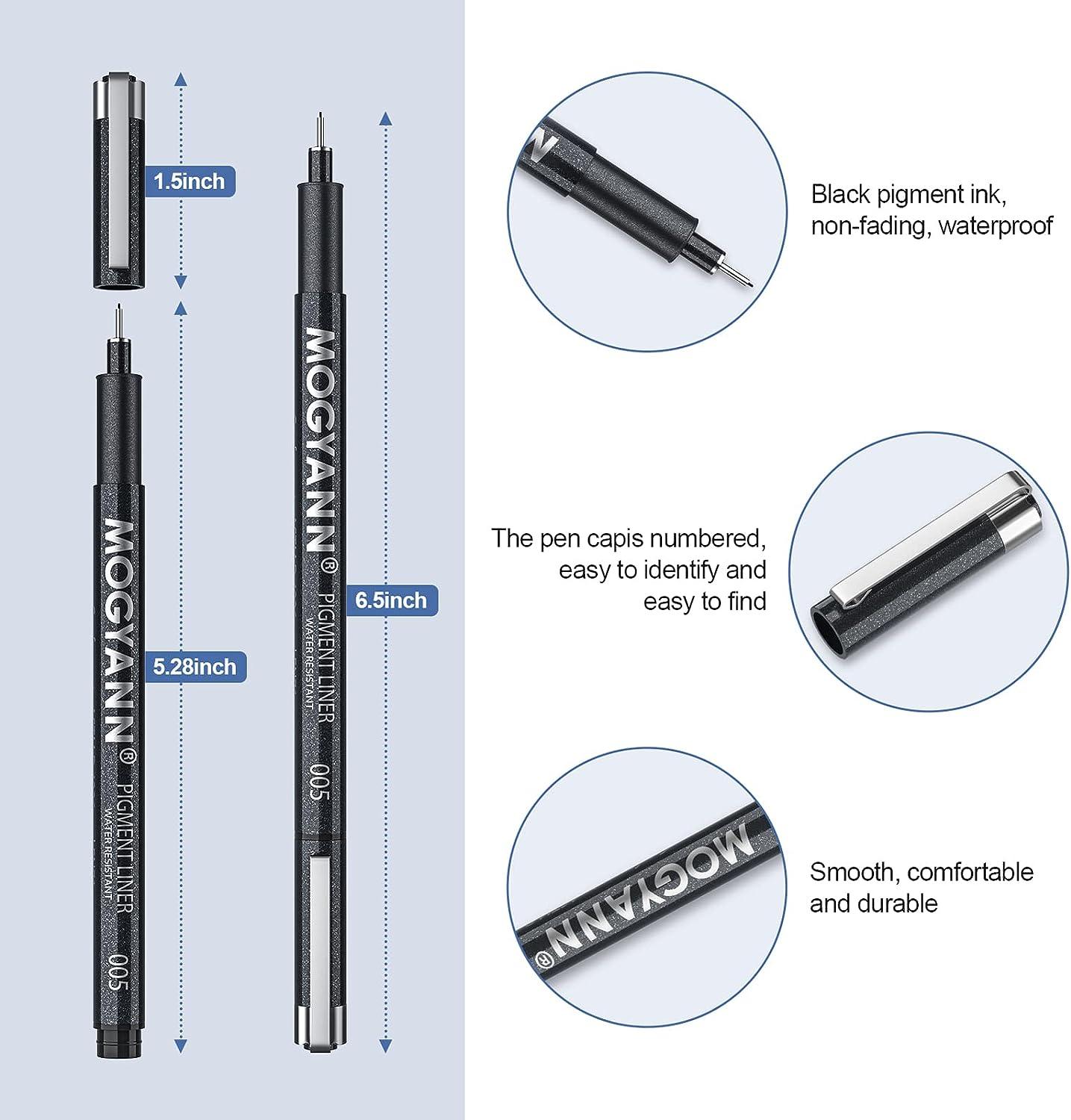 1.5inch

5.28inch

MOGYANN®
PIGMENT LINER
WATER RESISTANT
005

6.5inch

MOGYANN®
PIGMENT LINER
WATER RESISTANT
005

Black pigment ink, non-fading, waterproof

The pen capis numbered, easy to identify and easy to find

MOGYANN®

Smooth, comfortable and durable