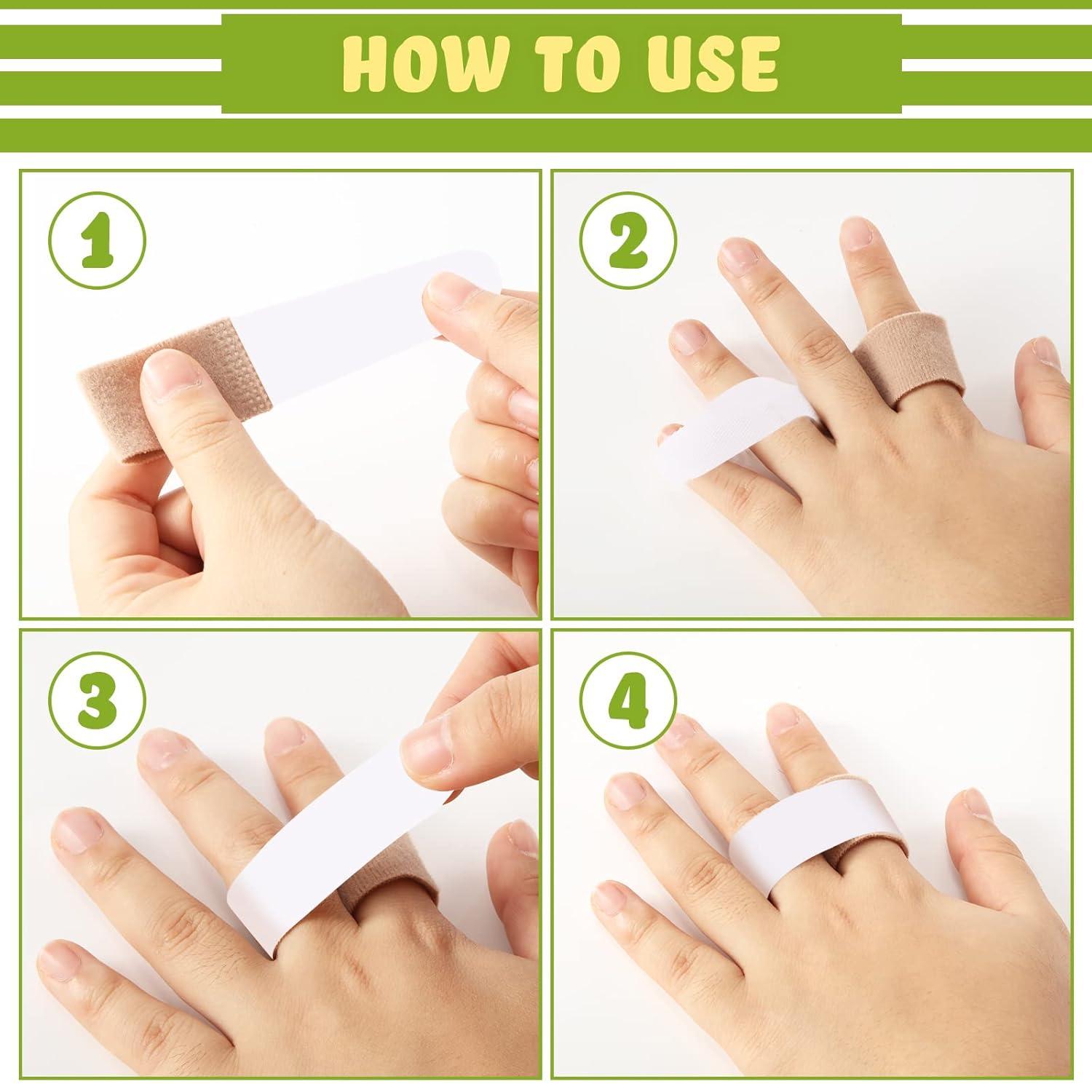 HOW TO USE

1

2

3

4